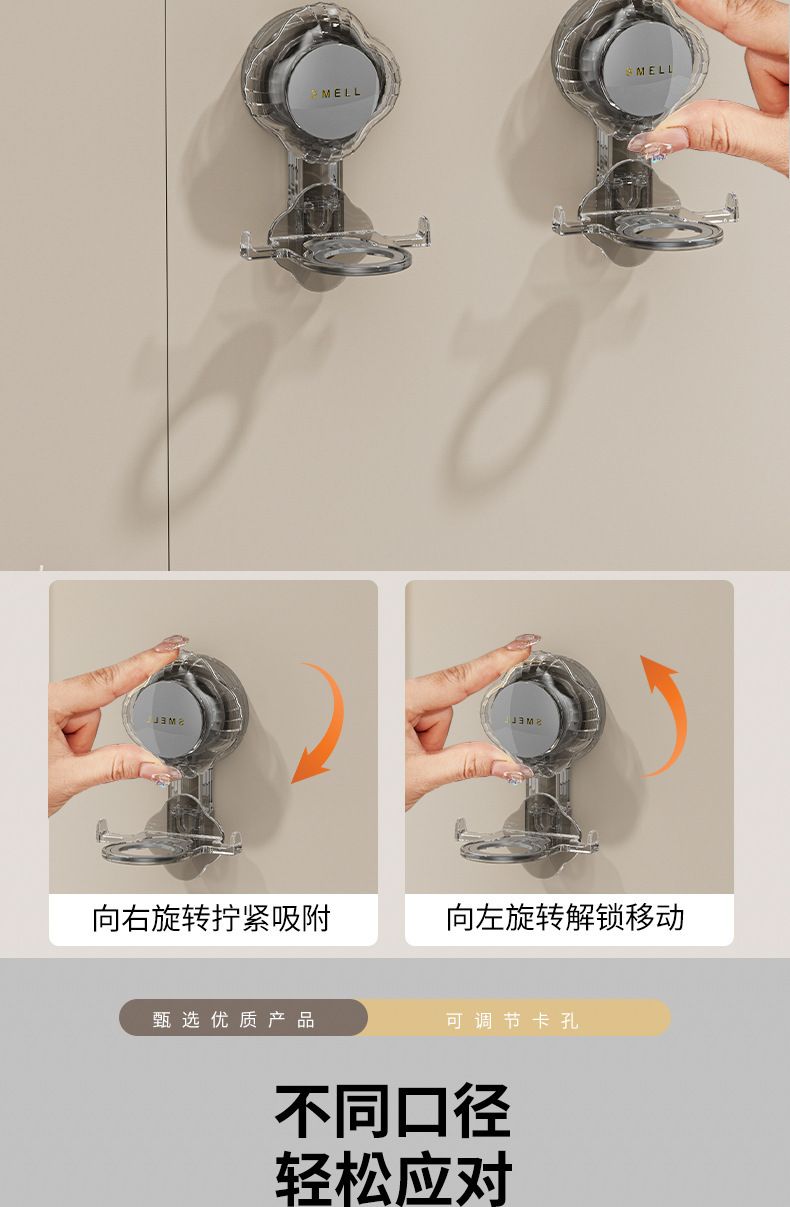 SMELL

SMELL

SMELL

SMELL

向右旋转拧紧吸附

向左旋转解锁移动

甄选优质产品

可调节卡孔

不同口径
轻松应对