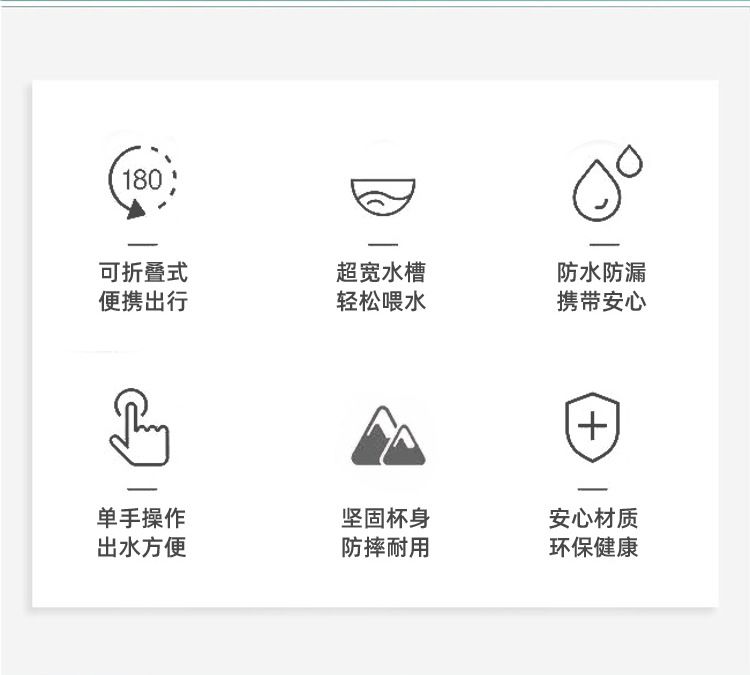 180

可折叠式
便携出行

超宽水槽
轻松喂水

防水防漏
携带安心

单手操作
出水方便

坚固杯身
防摔耐用

安心材质
环保健康