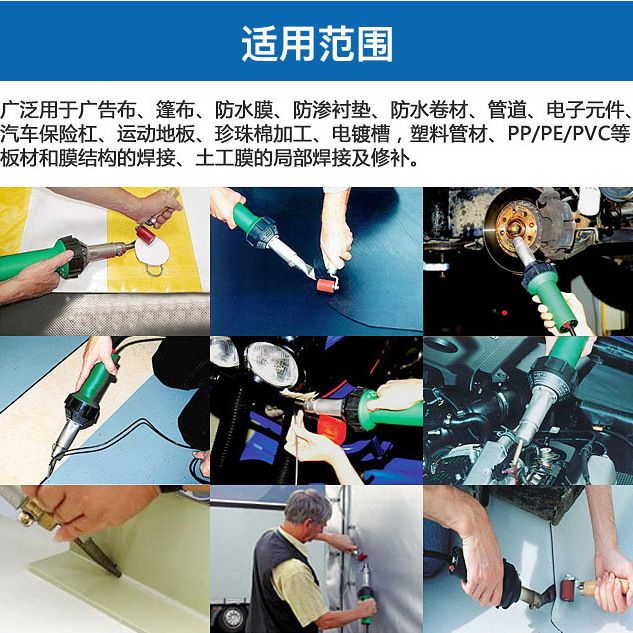 适用范围

广泛用于广告布、篷布、防水膜、防渗衬垫、防水卷材、管道、电子元件、汽车保险杠、运动地板、珍珠棉加工、电镀槽，塑料管材、PP/PE/PVC等板材和膜结构的焊接、土工膜的局部焊接及修补。