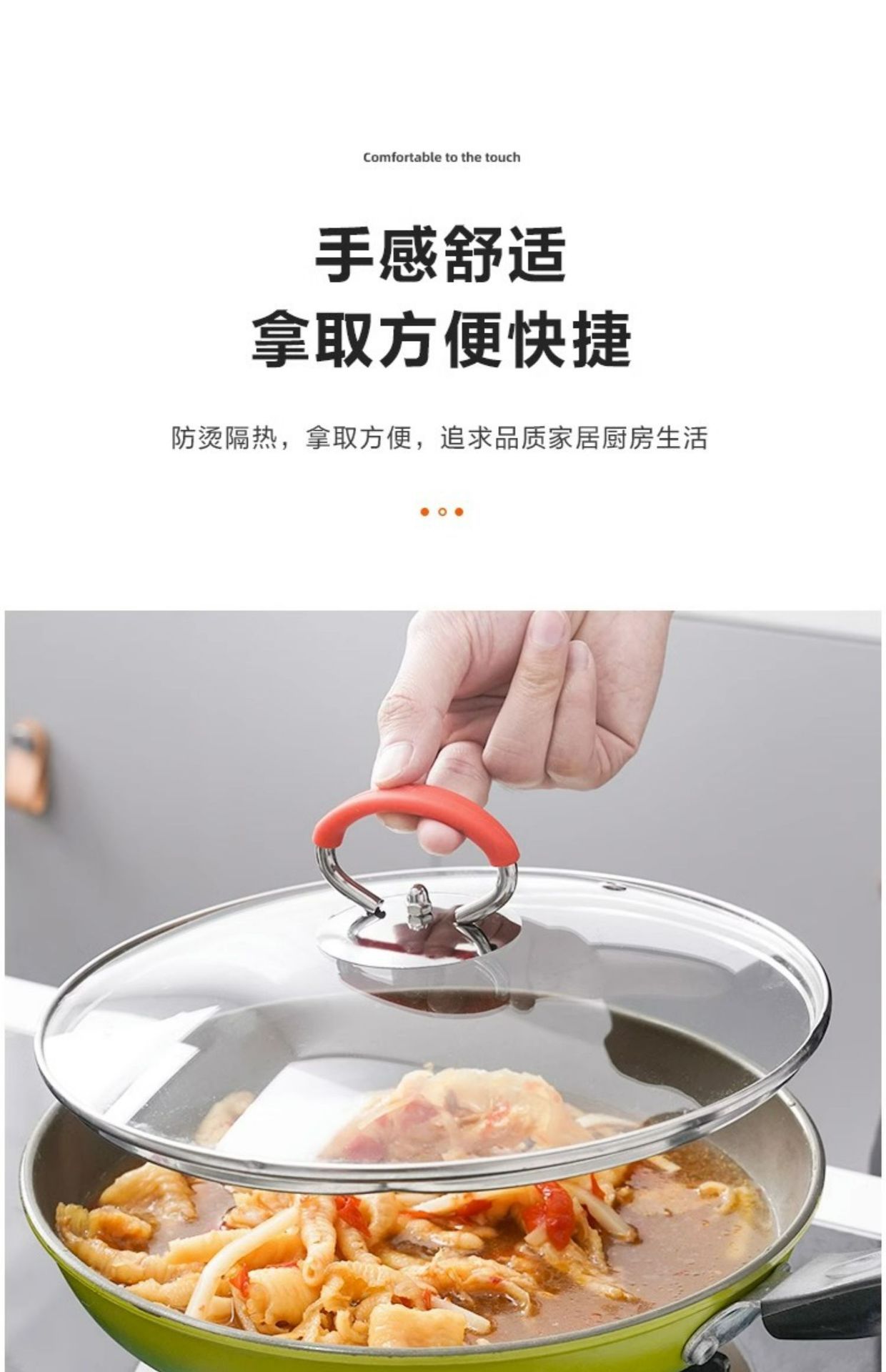 Comfortable to the touch

手感舒适
拿取方便快捷

防烫隔热，拿取方便，追求品质家居厨房生活