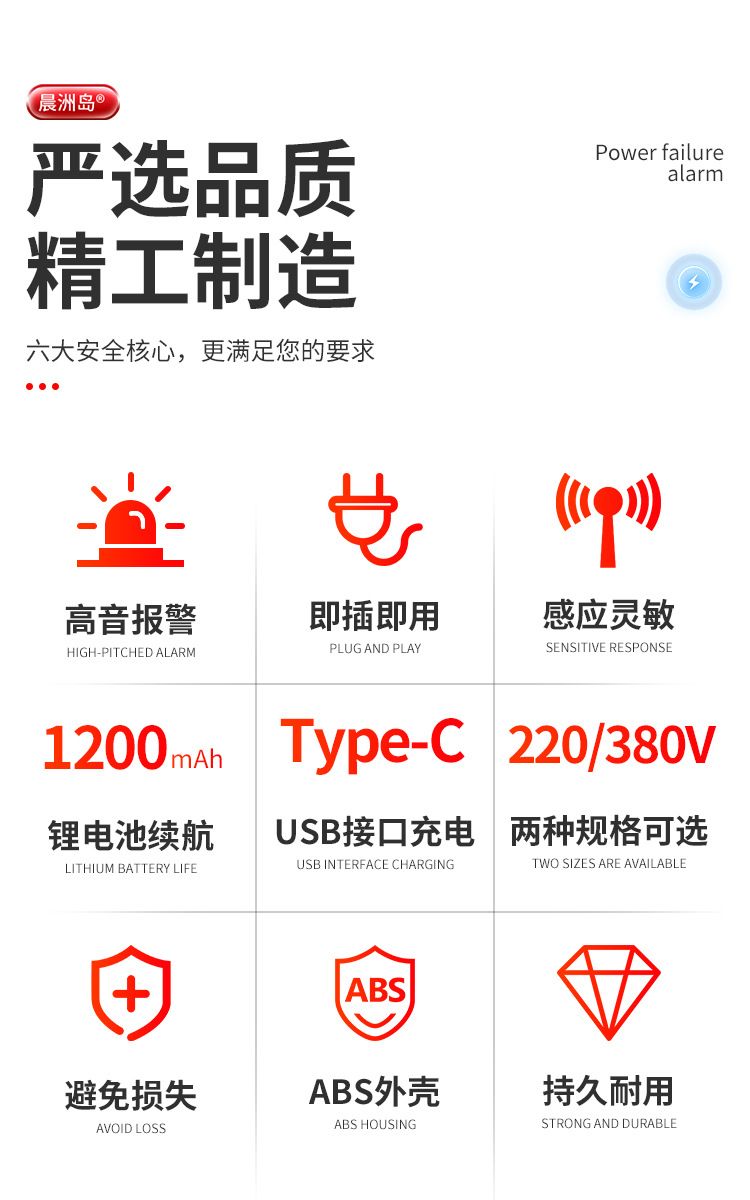 晨洲岛®

严选品质
精工制造

Power failure
alarm

六大安全核心，更满足您的要求

高音报警
HIGH-PITCHED ALARM

即插即用
PLUG AND PLAY

感应灵敏
SENSITIVE RESPONSE

1200mAh
锂电池续航
LITHIUM BATTERY LIFE

Type-C
USB接口充电
USB INTERFACE CHARGING

220/380V
两种规格可选
TWO SIZES ARE AVAILABLE

避免损失
AVOID LOSS

ABS
ABS外壳
ABS HOUSING

持久耐用
STRONG AND DURABLE