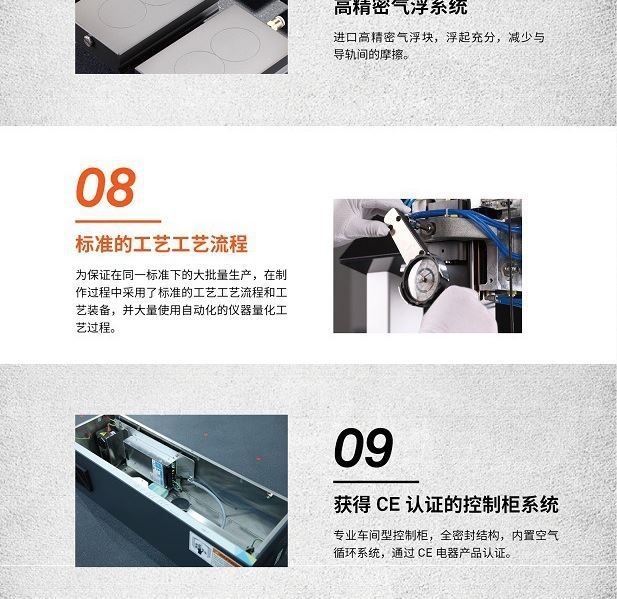 高精密气浮系统

进口高精密气浮块，浮起充分，减少与导轨间的摩擦。

08

标准的工艺工艺流程

为保证在同一标准下的大批量生产，在制作过程中采用了标准的工艺工艺流程和工艺装备，并大量使用自动化的仪器量化工艺过程。

09

获得 CE 认证的控制柜系统

专业车间型控制柜，全密封结构，内置空气循环系统，通过 CE 电器产品认证。