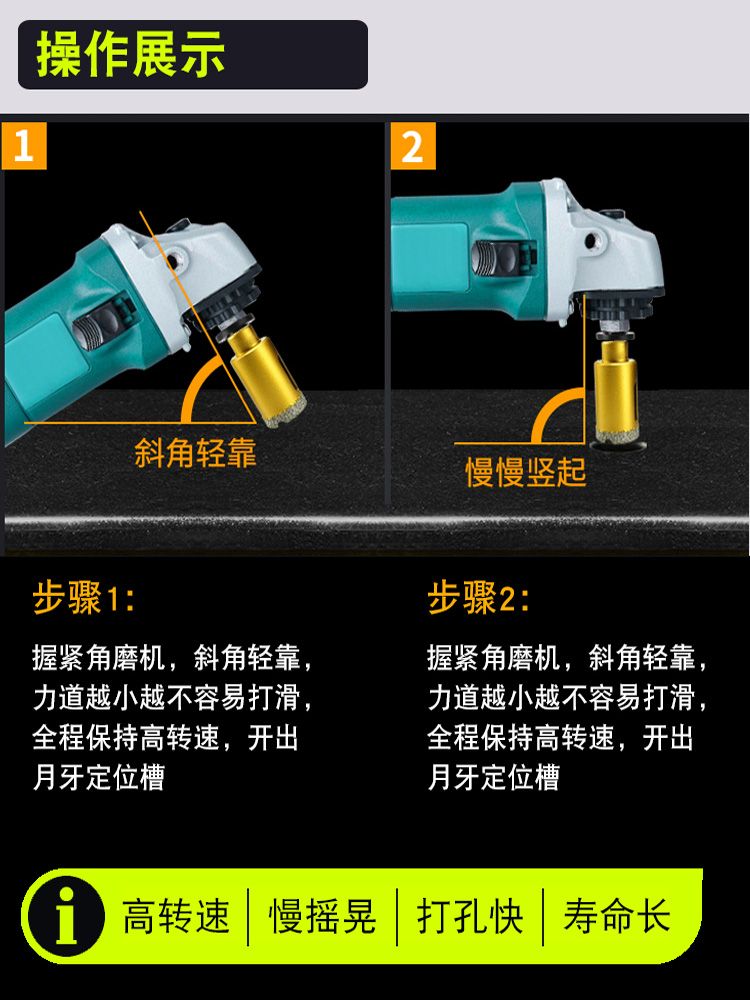 操作展示

1

斜角轻靠

2

慢慢竖起

步骤1:

握紧角磨机，斜角轻靠，力道越小越不容易打滑，全程保持高转速，开出月牙定位槽

步骤2:

握紧角磨机，斜角轻靠，力道越小越不容易打滑，全程保持高转速，开出月牙定位槽

i 高转速 | 慢摇晃 | 打孔快 | 寿命长