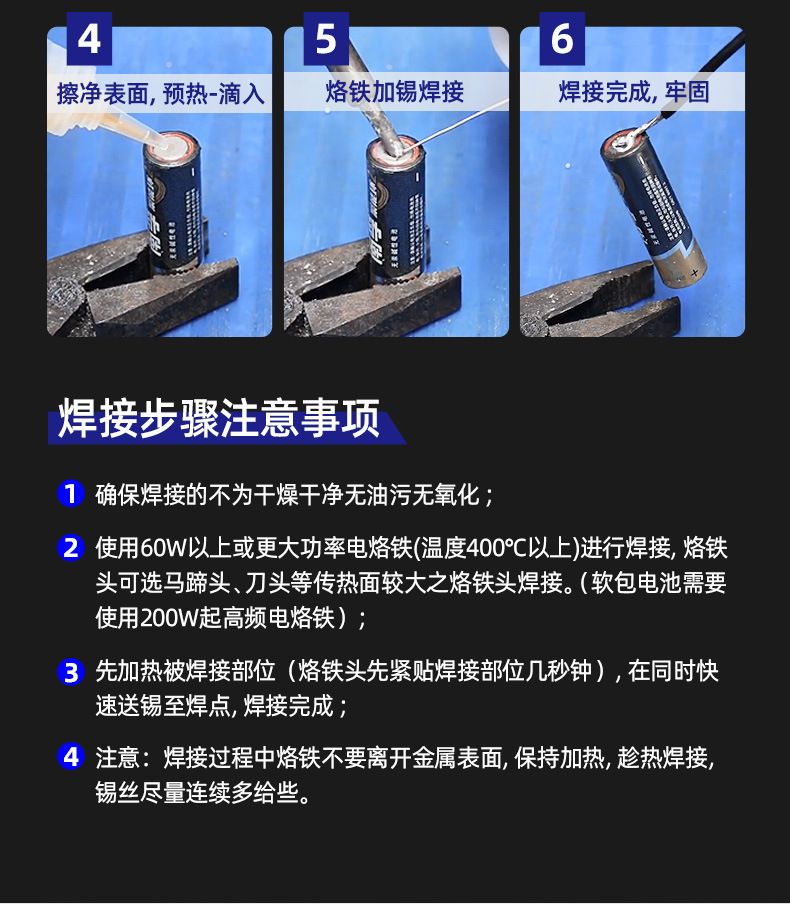 4
擦净表面, 预热-滴入

5
烙铁加锡焊接

6
焊接完成, 牢固

焊接步骤注意事项

1 确保焊接的不为干燥干净无油污无氧化；

2 使用60W以上或更大功率电烙铁(温度400℃以上)进行焊接, 烙铁头可选马蹄头、刀头等传热面较大之烙铁头焊接。（软包电池需要使用200W起高频电烙铁）；

3 先加热被焊接部位（烙铁头先紧贴焊接部位几秒钟）, 在同时快速送锡至焊点, 焊接完成；

4 注意：焊接过程中烙铁不要离开金属表面, 保持加热, 趁热焊接, 锡丝尽量连续多给些。