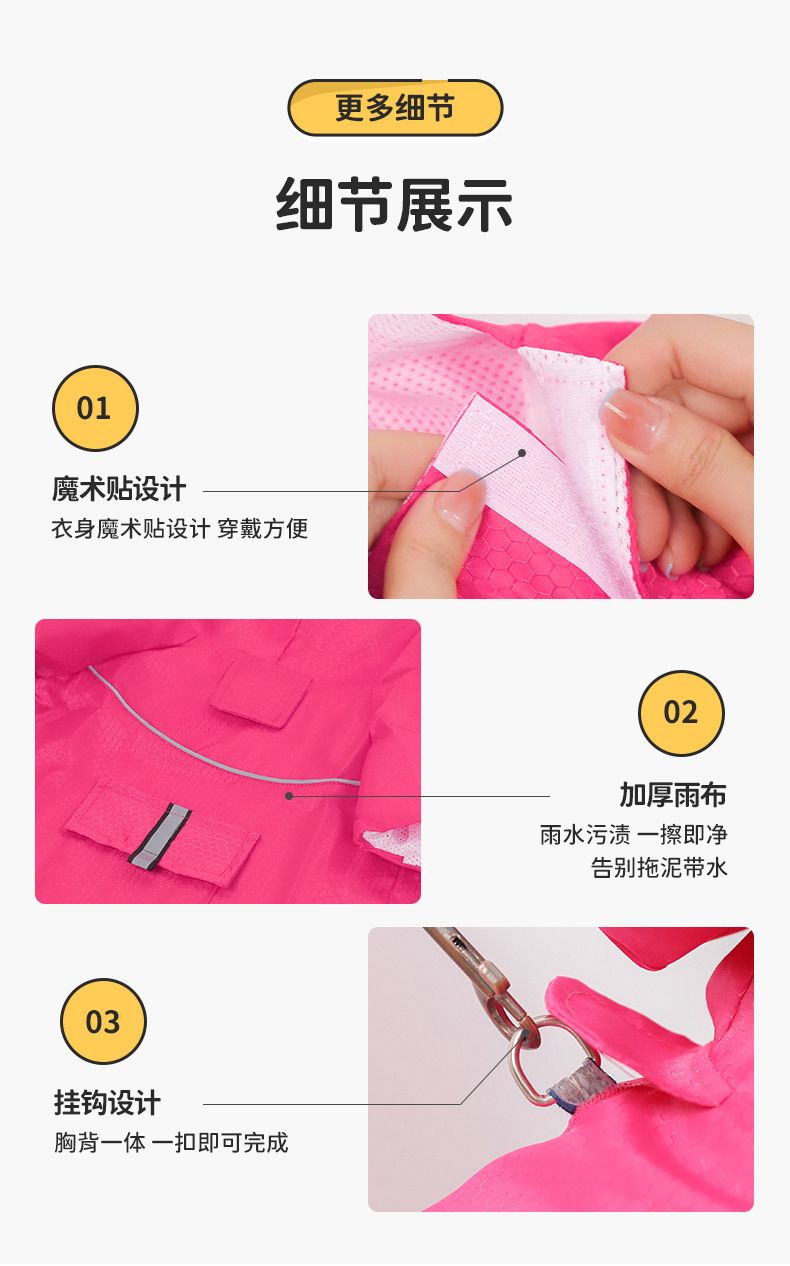 更多细节

细节展示

01

魔术贴设计

衣身魔术贴设计 穿戴方便

02

加厚雨布

雨水污渍 一擦即净
告别拖泥带水

03

挂钩设计

胸背一体 一扣即可完成