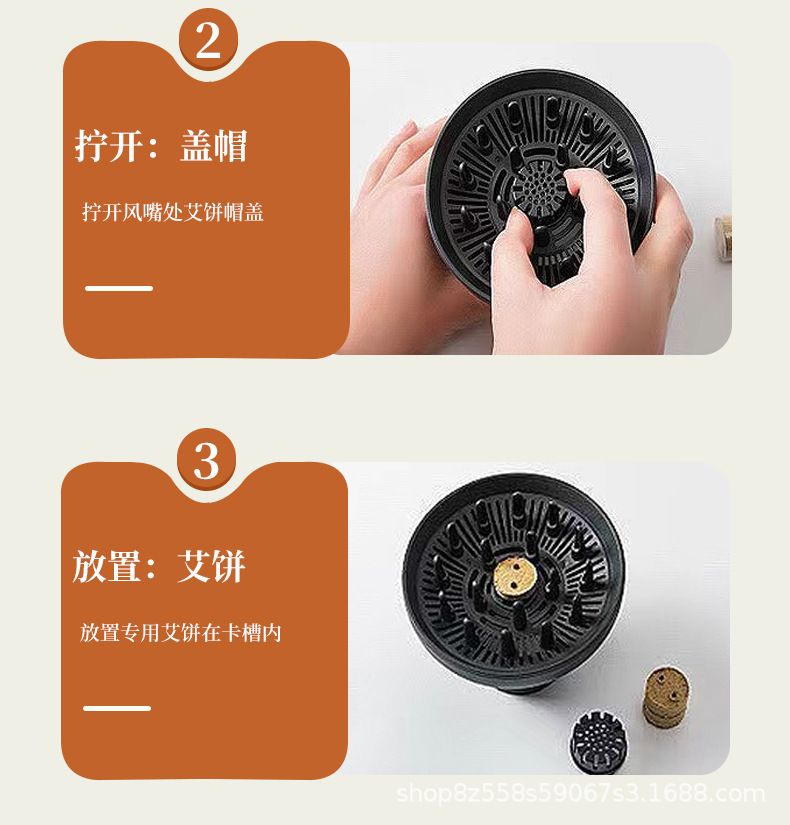 2

拧开：盖帽

拧开风嘴处艾饼帽盖

3

放置：艾饼

放置专用艾饼在卡槽内

shop8z558s59067s3.1688.com