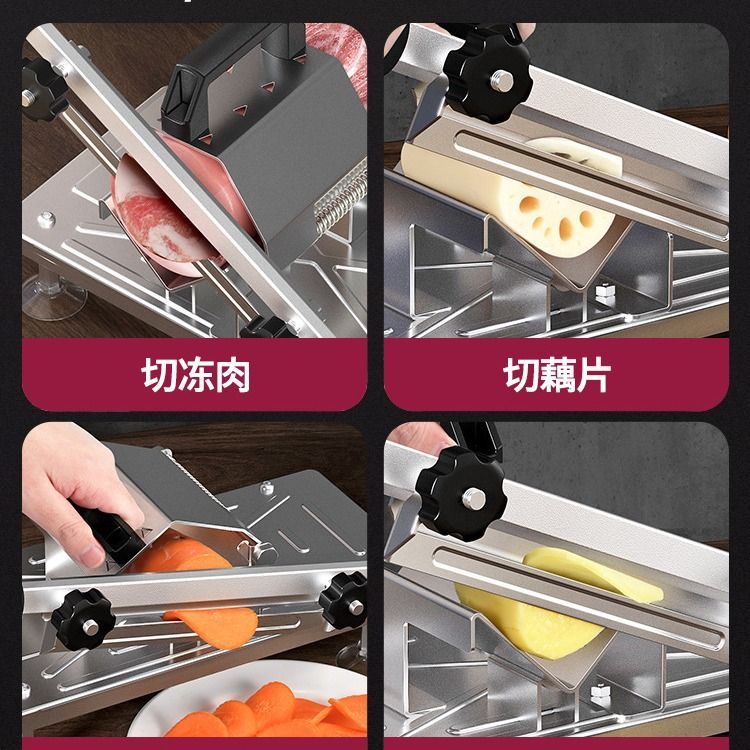 切冻肉

切藕片