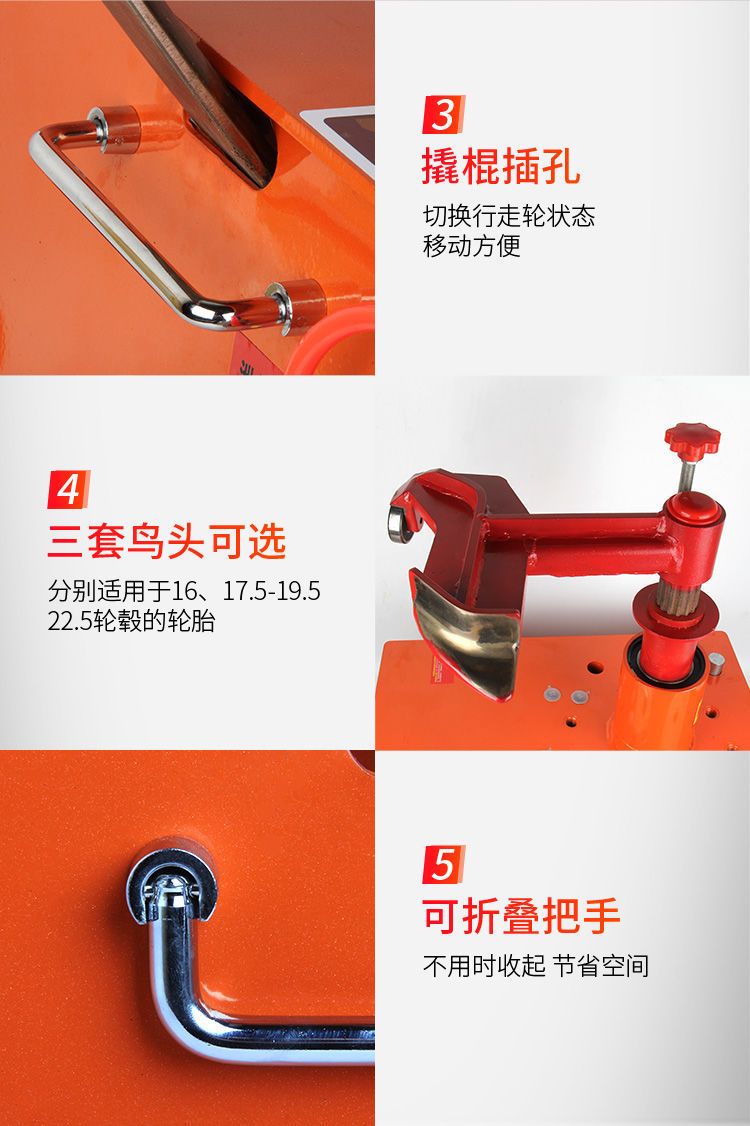 3
撬棍插孔
切换行走轮状态
移动方便

4
三套鸟头可选
分别适用于16、17.5-19.5
22.5轮毂的轮胎

5
可折叠把手
不用时收起 节省空间