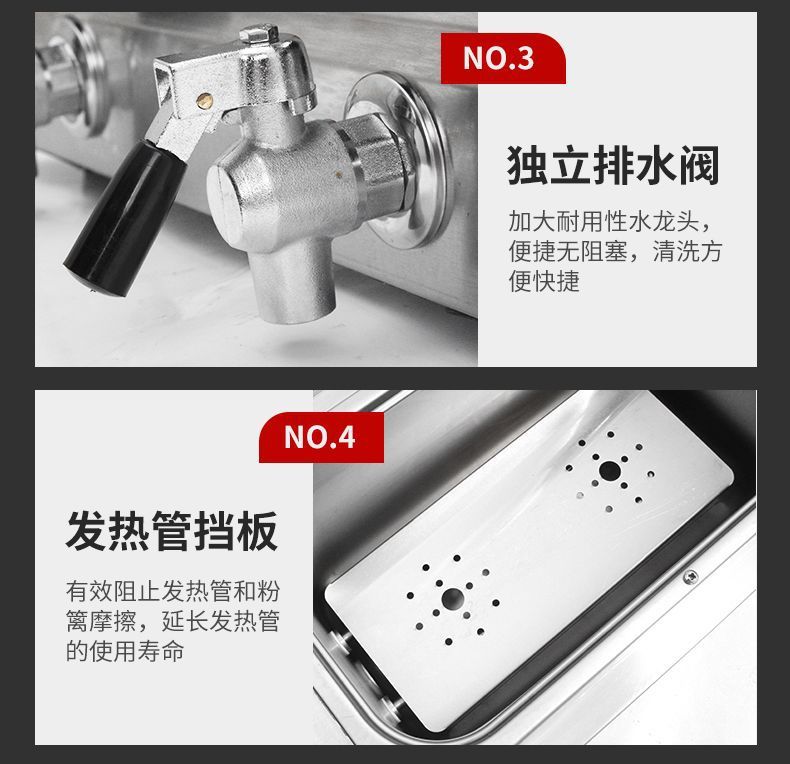 NO.3

独立排水阀

加大耐用性水龙头，便捷无阻塞，清洗方便快捷

NO.4

发热管挡板

有效阻止发热管和粉篱摩擦，延长发热管的使用寿命