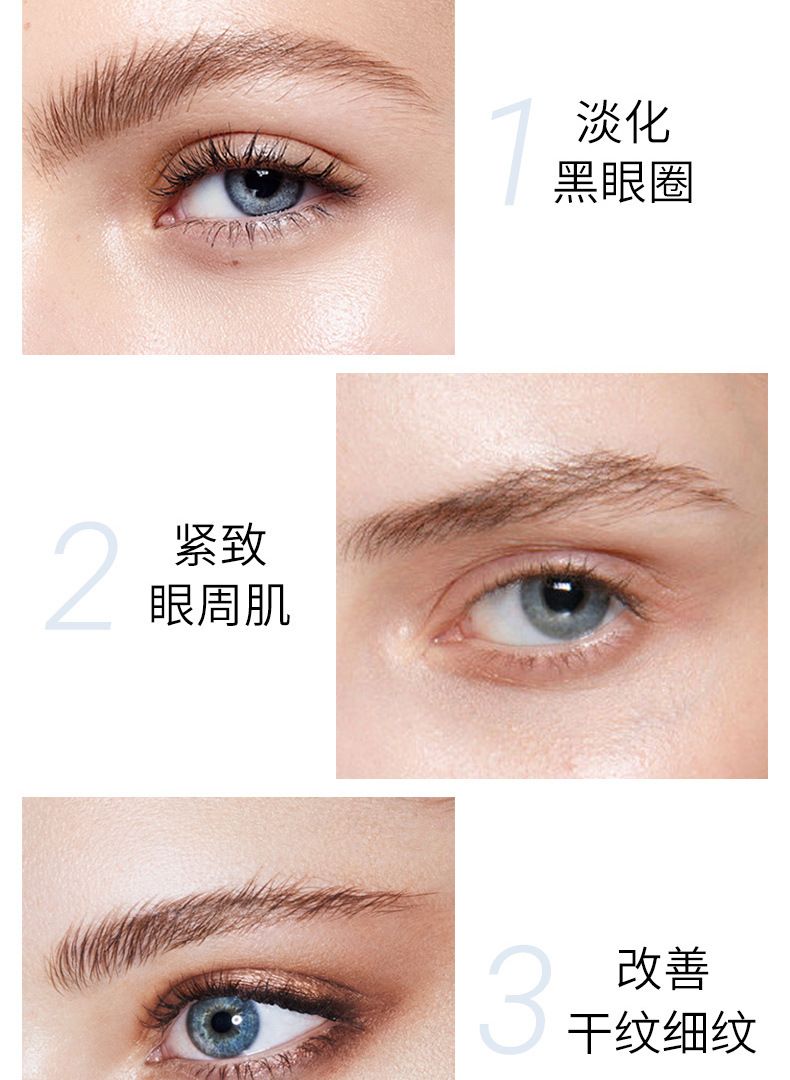 1 淡化
黑眼圈

2 紧致
眼周肌

3 改善
干纹细纹