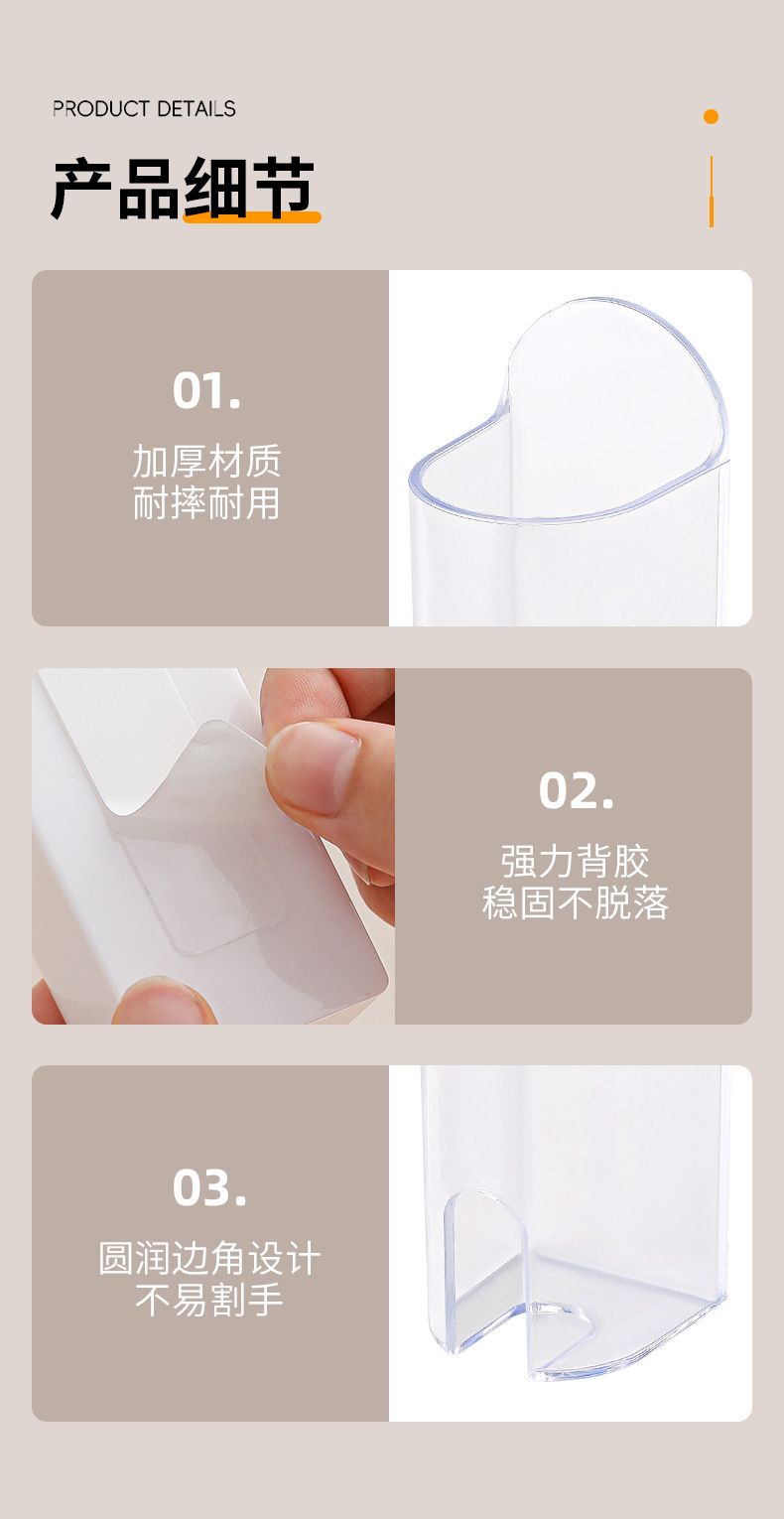 PRODUCT DETAILS

产品细节

01.

加厚材质
耐摔耐用

02.

强力背胶
稳固不脱落

03.

圆润边角设计
不易割手