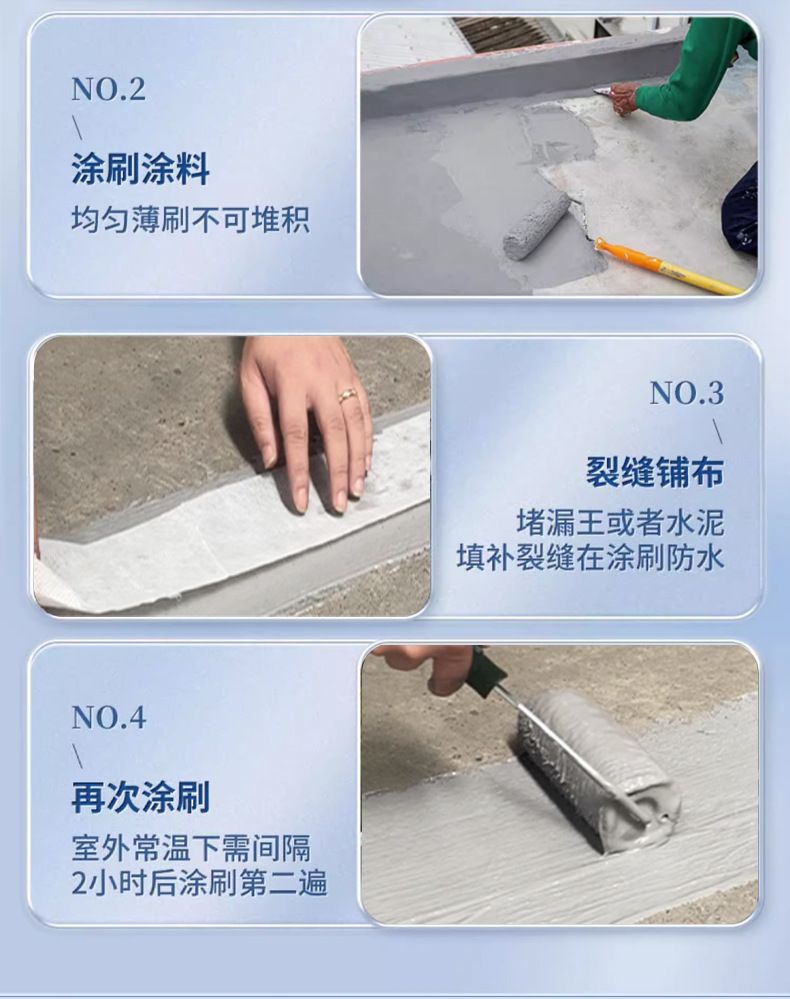 NO.2
\
涂刷涂料
均匀薄刷不可堆积

NO.3
\
裂缝铺布
堵漏王或者水泥
填补裂缝在涂刷防水

NO.4
\
再次涂刷
室外常温下需间隔
2小时后涂刷第二遍