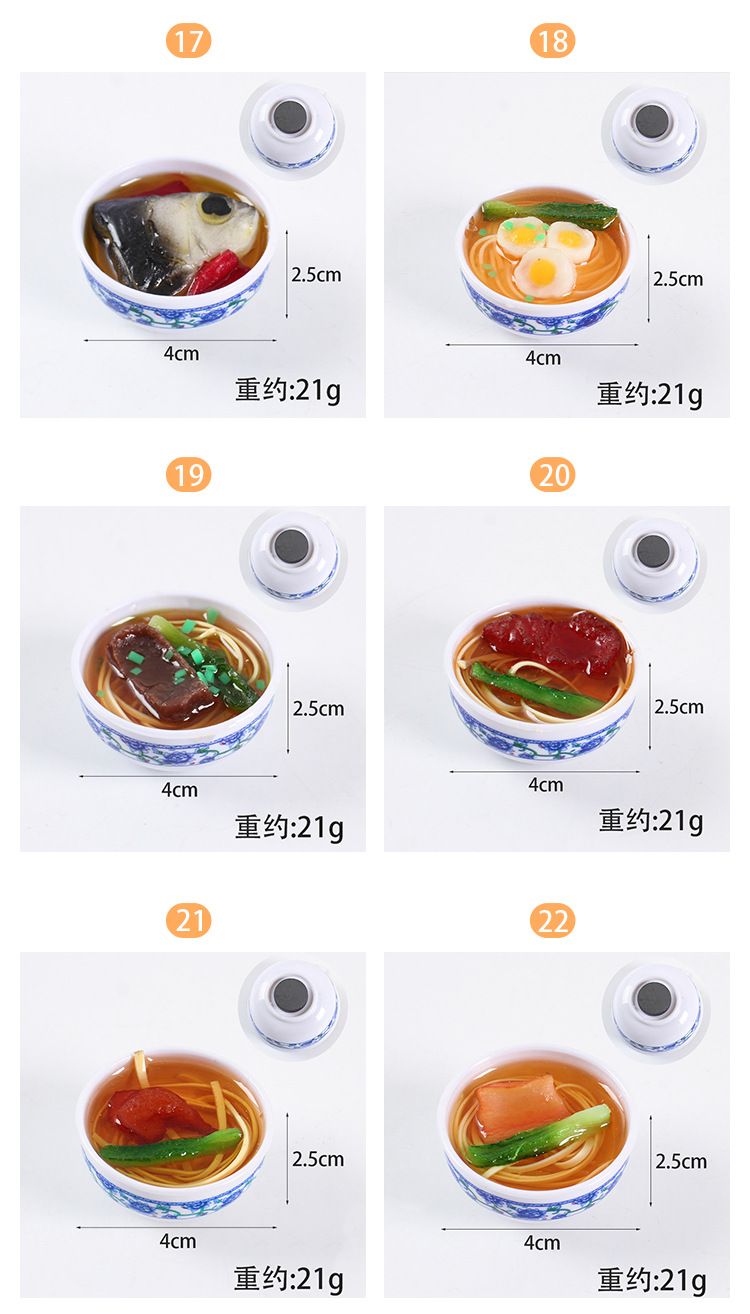 17

2.5cm

4cm

重约:21g

18

2.5cm

4cm

重约:21g

19

2.5cm

4cm

重约:21g

20

2.5cm

4cm

重约:21g

21

2.5cm

4cm

重约:21g

22

2.5cm

4cm

重约:21g