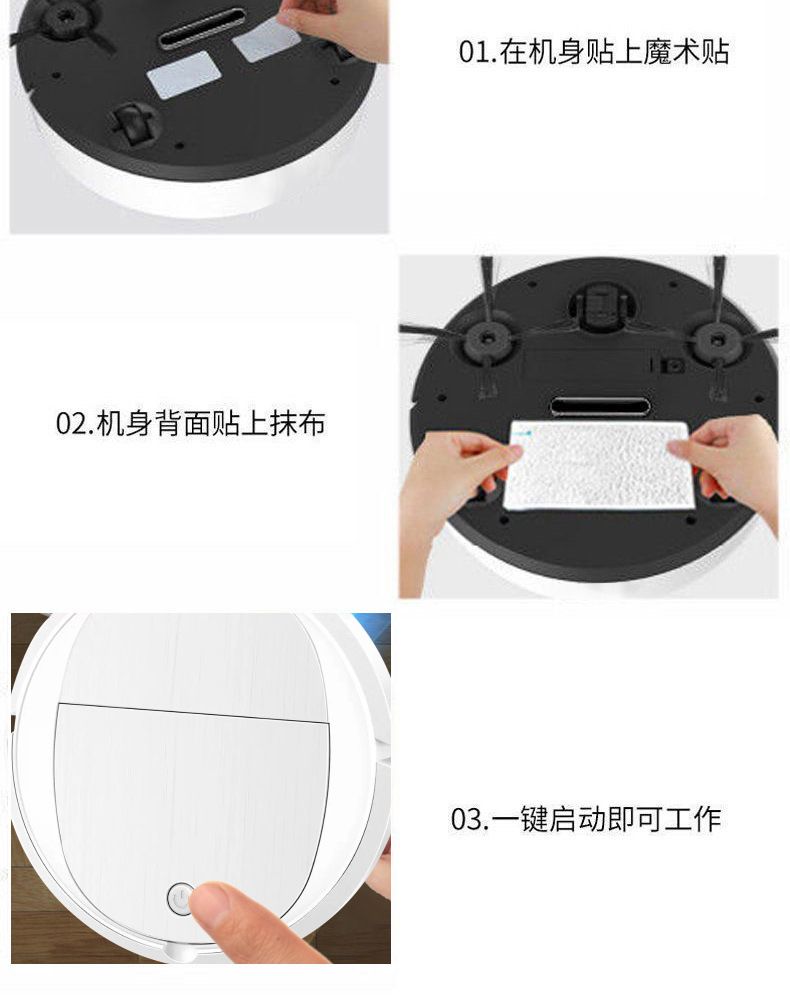 01.在机身贴上魔术贴

02.机身背面贴上抹布

03.一键启动即可工作