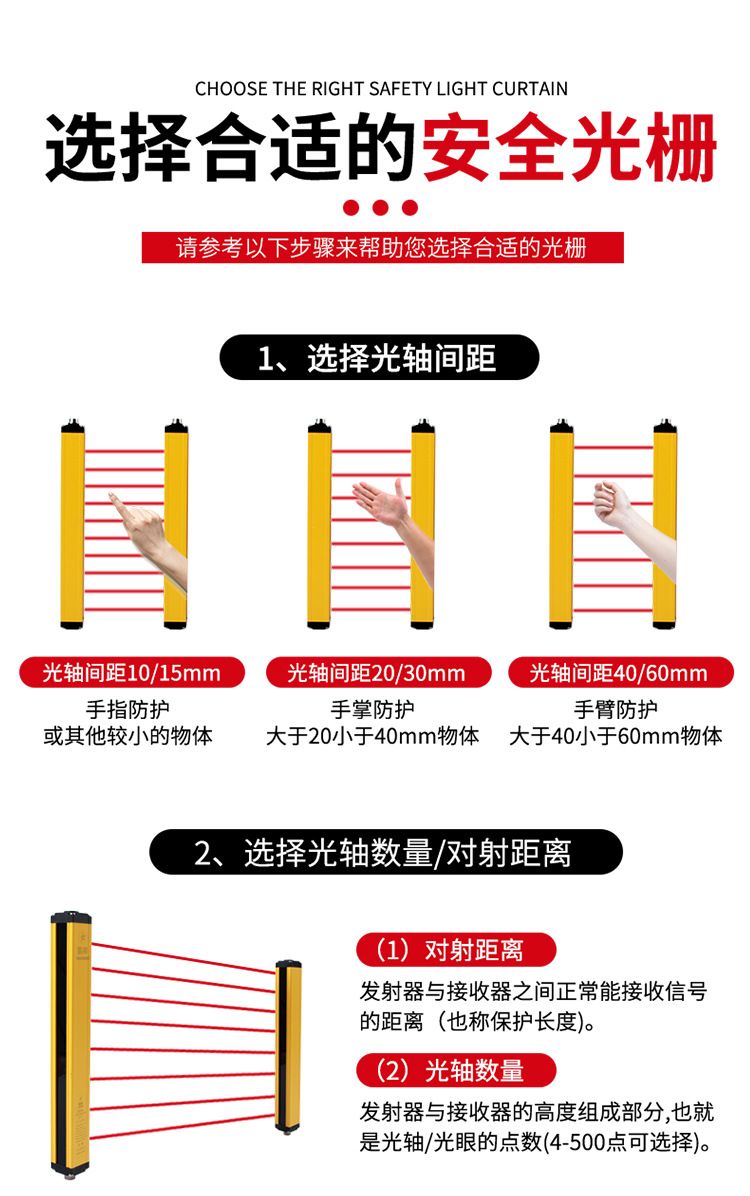 CHOOSE THE RIGHT SAFETY LIGHT CURTAIN

选择合适的安全光栅

请参考以下步骤来帮助您选择合适的光栅

1、选择光轴间距

光轴间距10/15mm
手指防护
或其他较小的物体

光轴间距20/30mm
手掌防护
大于20小于40mm物体

光轴间距40/60mm
手臂防护
大于40小于60mm物体

2、选择光轴数量/对射距离

（1）对射距离
发射器与接收器之间正常能接收信号的距离（也称保护长度）。

（2）光轴数量
发射器与接收器的高度组成部分,也就是光轴/光眼的点数(4-500点可选择)。