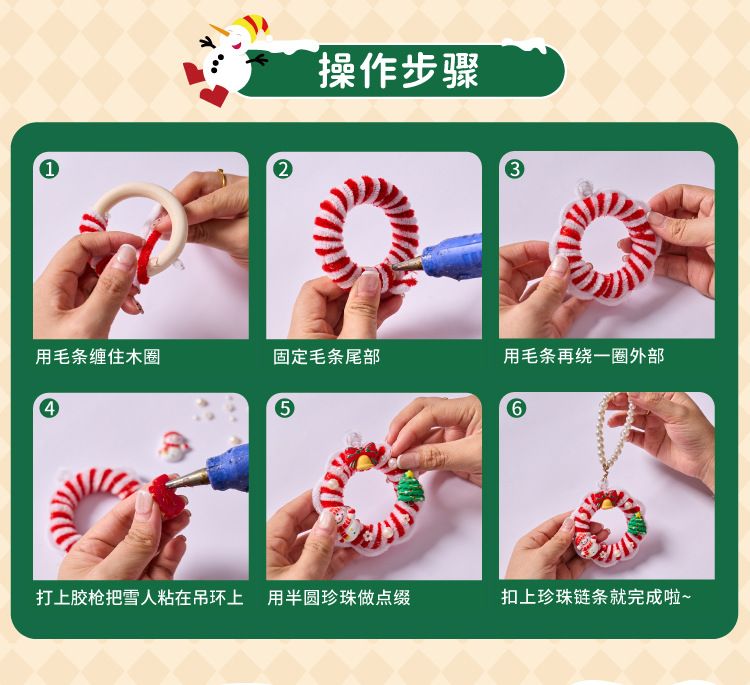 操作步骤

1
用毛条缠住木圈

2
固定毛条尾部

3
用毛条再绕一圈外部

4
打上胶枪把雪人粘在吊环上

5
用半圆珍珠做点缀

6
扣上珍珠链条就完成啦~