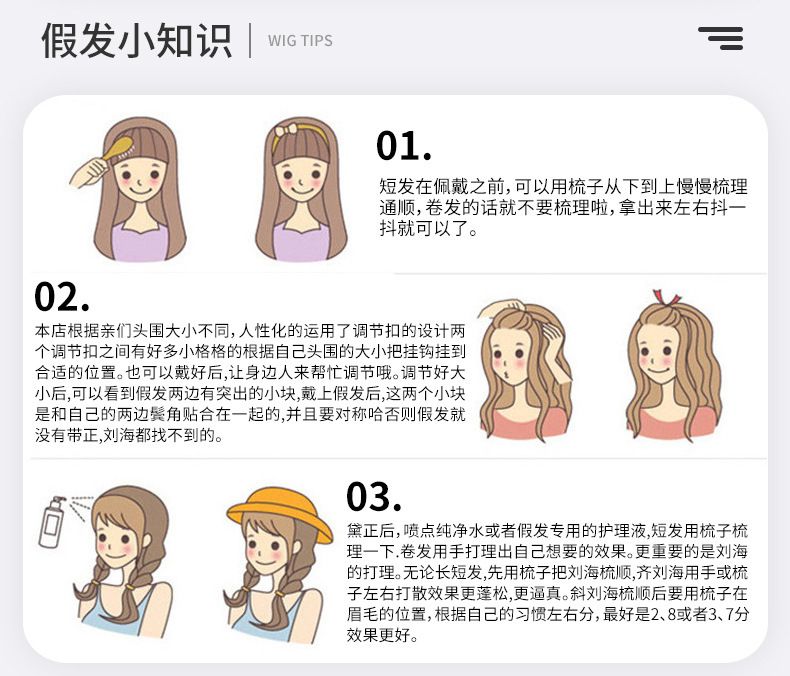 假发小知识 | WIG TIPS

01.

短发在佩戴之前，可以用梳子从下到上慢慢梳理通顺，卷发的话就不要梳理啦，拿出来左右抖一抖就可以了。

02.

本店根据亲们头围大小不同，人性化的运用了调节扣的设计两个调节扣之间有好多小格格的根据自己头围的大小把挂钩挂到合适的位置。也可以戴好后，让身边人来帮忙调节哦。调节好大小后，可以看到假发两边有突出的小块，戴上假发后，这两个小块是和自己的两边鬓角贴合在一起的，并且要对称哈否则假发就没有带正，刘海都找不到的。

03.

黛正后，喷点纯净水或者假发专用的护理液，短发用梳子梳理一下.卷发用手打理出自己想要的效果。更重要的是刘海的打理。无论长短发，先用梳子把刘海梳顺，齐刘海用手或梳子左右打散效果更蓬松，更逼真。斜刘海梳顺后要用梳子在眉毛的位置，根据自己的习惯左右分，最好是2、8或者3、7分效果更好。