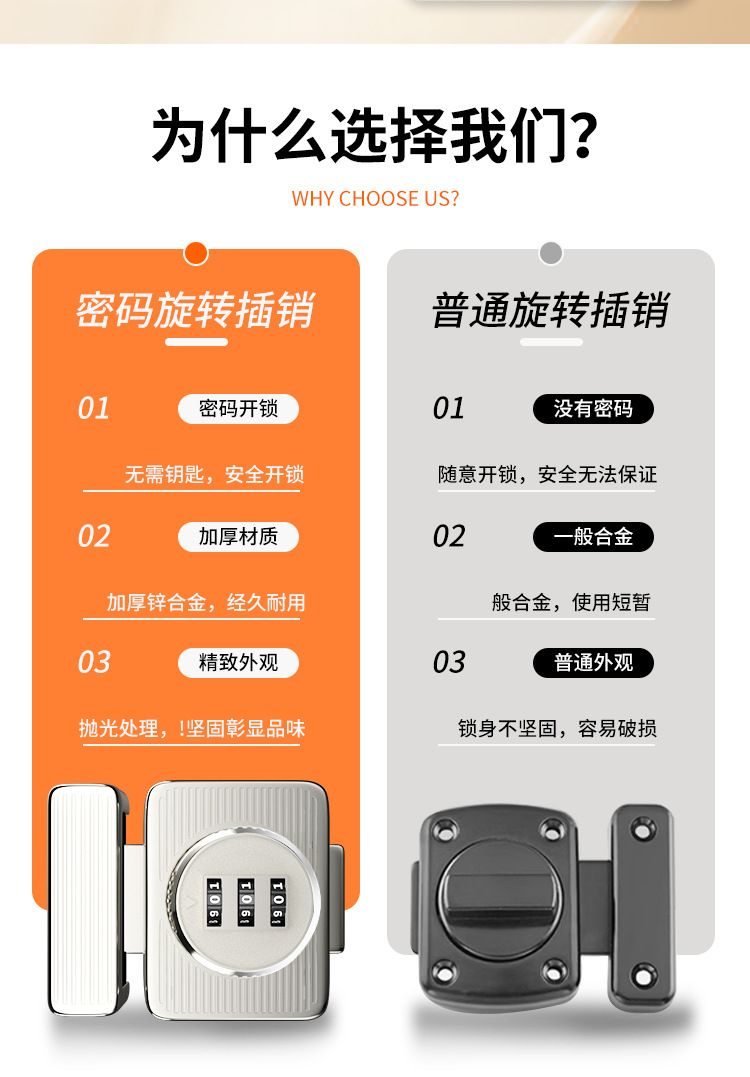 为什么选择我们?

WHY CHOOSE US?

密码旋转插销

01 密码开锁

无需钥匙，安全开锁

02 加厚材质

加厚锌合金，经久耐用

03 精致外观

抛光处理，!坚固彰显品味

普通旋转插销

01 没有密码

随意开锁，安全无法保证

02 一般合金

般合金，使用短暂

03 普通外观

锁身不坚固，容易破损