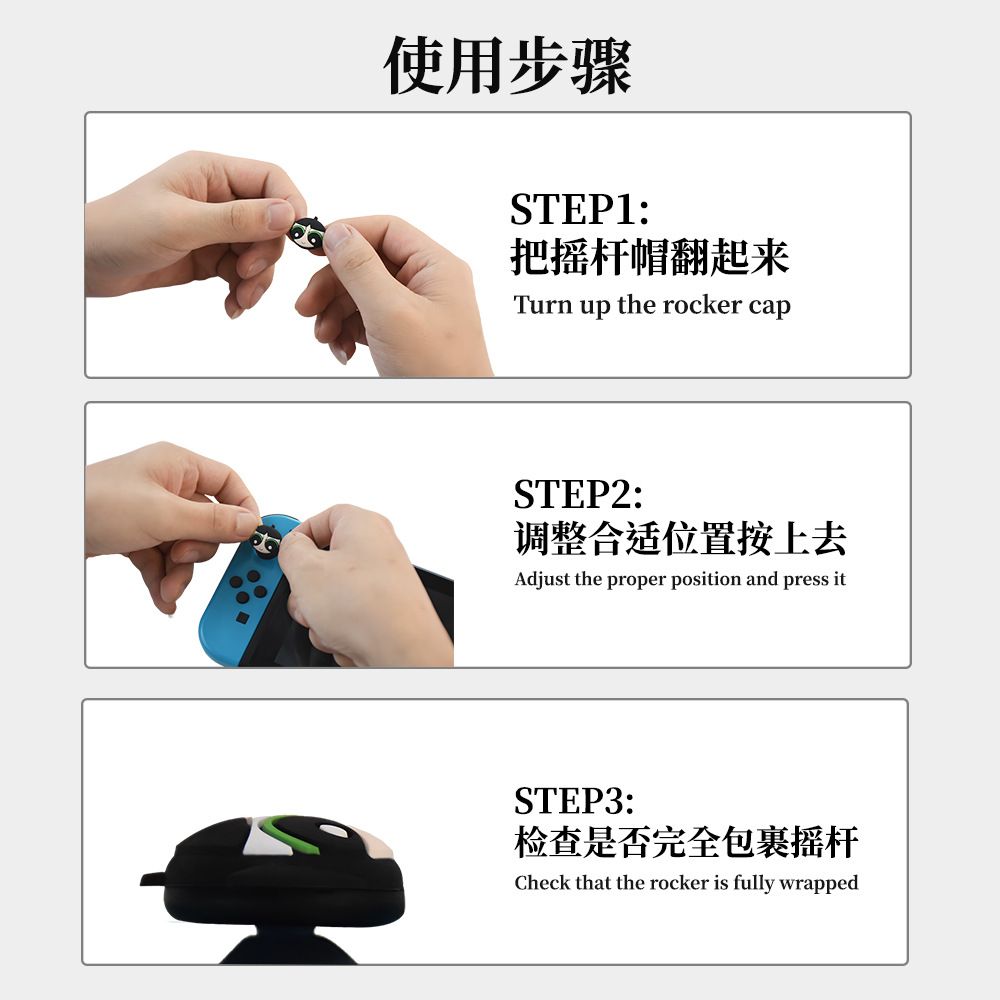 使用步骤

STEP1:
把摇杆帽翻起来
Turn up the rocker cap

STEP2:
调整合适位置按上去
Adjust the proper position and press it

STEP3:
检查是否完全包裹摇杆
Check that the rocker is fully wrapped