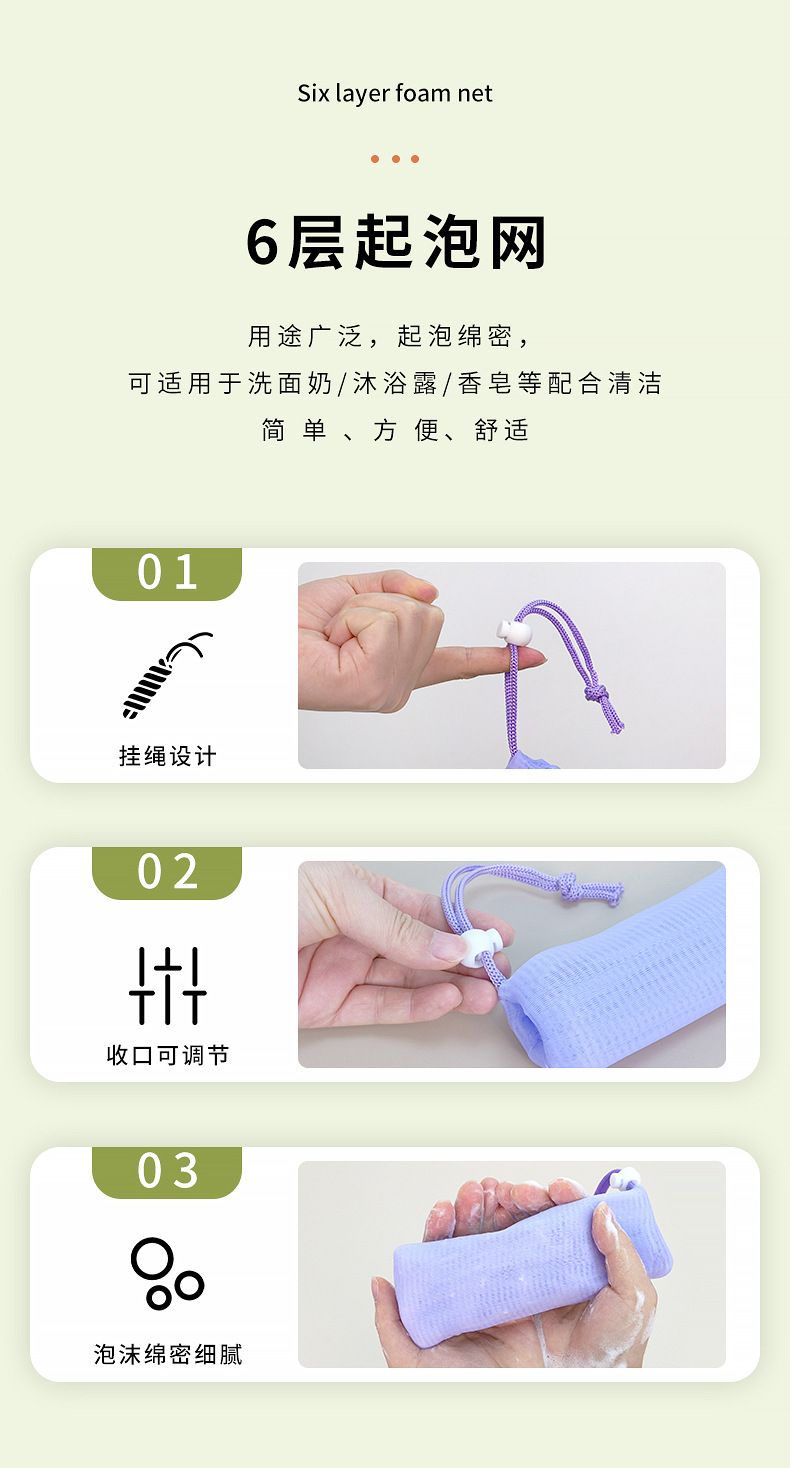 Six layer foam net

6层起泡网

用途广泛，起泡绵密，
可适用于洗面奶/沐浴露/香皂等配合清洁
简单、方便、舒适

01

挂绳设计

02

收口可调节

03

泡沫绵密细腻