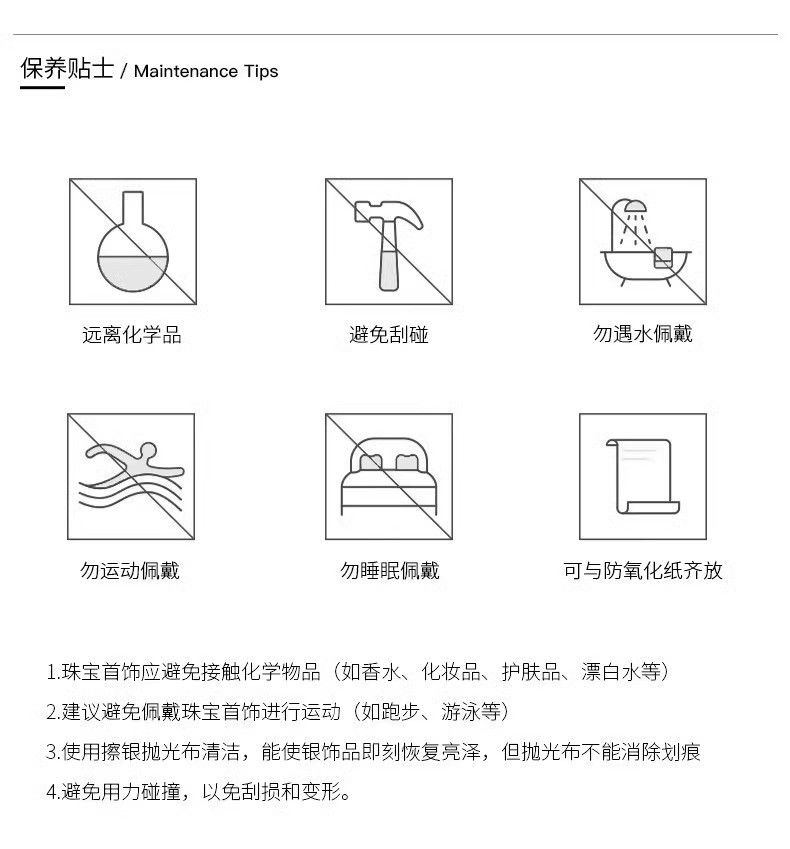 保养贴士 / Maintenance Tips

远离化学品

避免刮碰

勿遇水佩戴

勿运动佩戴

勿睡眠佩戴

可与防氧化纸齐放

1.珠宝首饰应避免接触化学物品（如香水、化妆品、护肤品、漂白水等）

2.建议避免佩戴珠宝首饰进行运动（如跑步、游泳等）

3.使用擦银抛光布清洁，能使银饰品即刻恢复亮泽，但抛光布不能消除划痕

4.避免用力碰撞，以免刮损和变形。