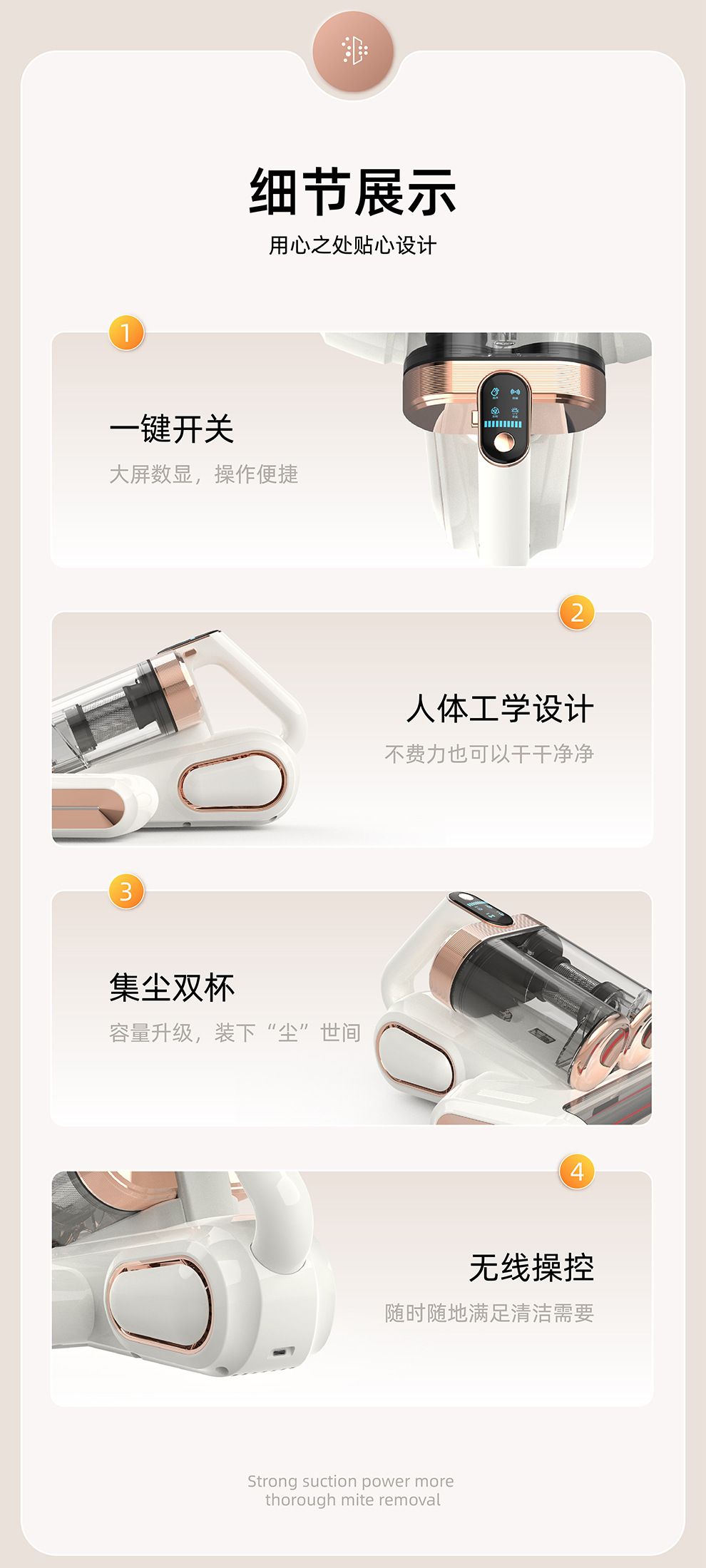 细节展示

用心之处贴心设计

1

一键开关

大屏数显，操作便捷

2

人体工学设计

不费力也可以干干净净

3

集尘双杯

容量升级，装下“尘”世间

4

无线操控

随时随地满足清洁需要

Strong suction power more thorough mite removal