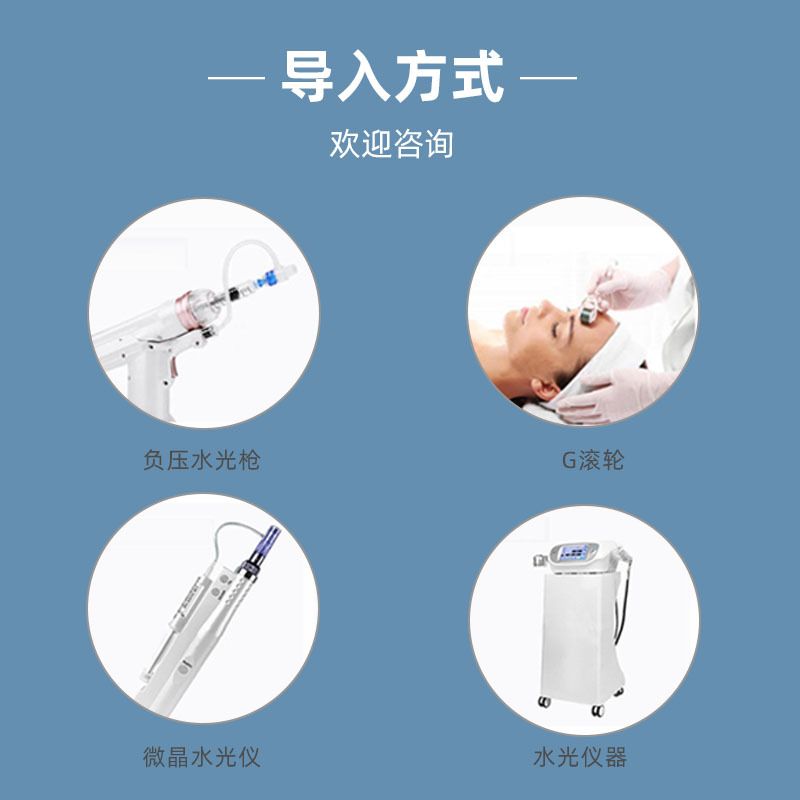 — 导入方式 —

欢迎咨询

负压水光枪

G滚轮

微晶水光仪

水光仪器