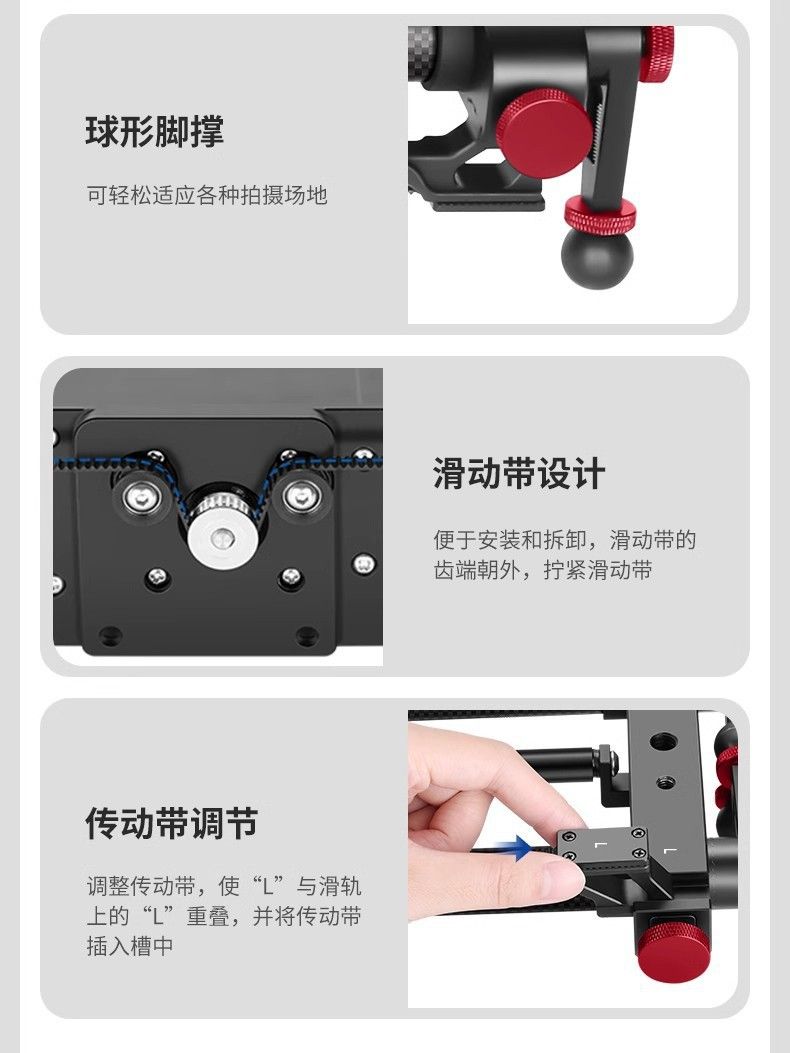 球形脚撑

可轻松适应各种拍摄场地

滑动带设计

便于安装和拆卸，滑动带的齿端朝外，拧紧滑动带

传动带调节

调整传动带，使“L”与滑轨上的“L”重叠，并将传动带插入槽中

L

L