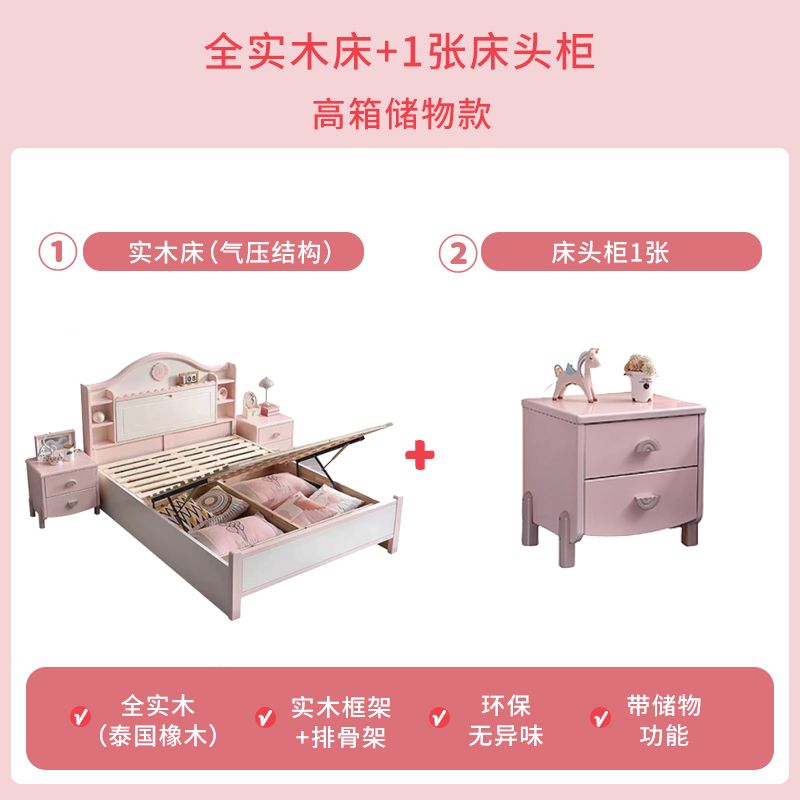 全实木床+1张床头柜
高箱储物款

① 实木床(气压结构)

② 床头柜1张

+

全实木
(泰国橡木)

实木框架
+排骨架

环保
无异味

带储物
功能