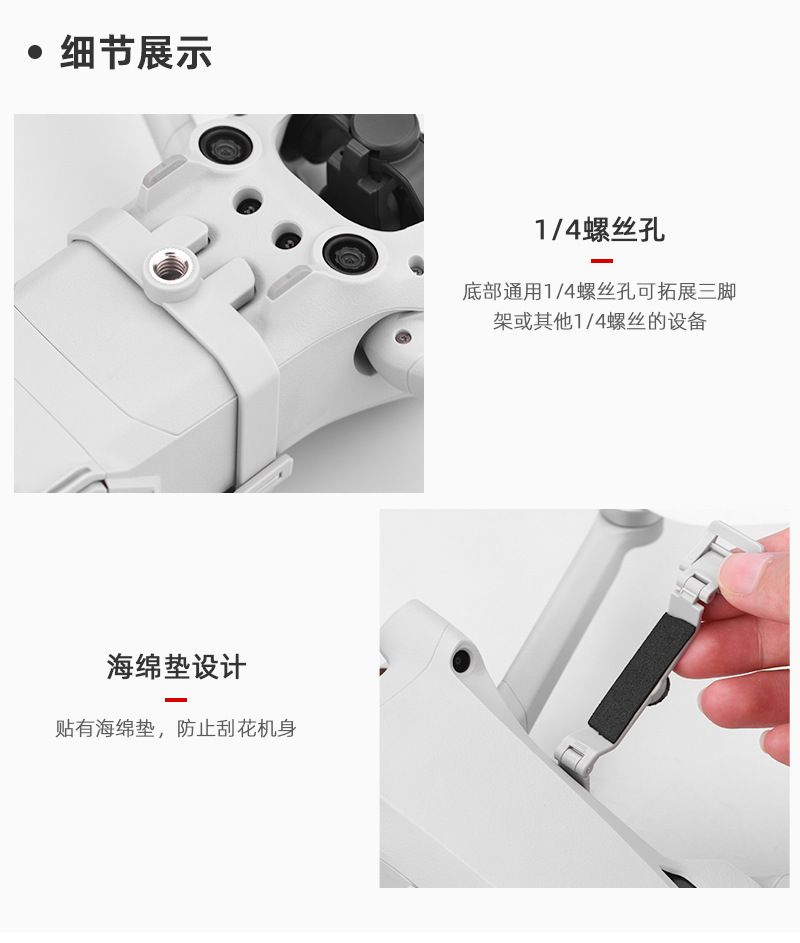 • 细节展示

1/4螺丝孔

底部通用1/4螺丝孔可拓展三脚架或其他1/4螺丝的设备

海绵垫设计

贴有海绵垫，防止刮花机身