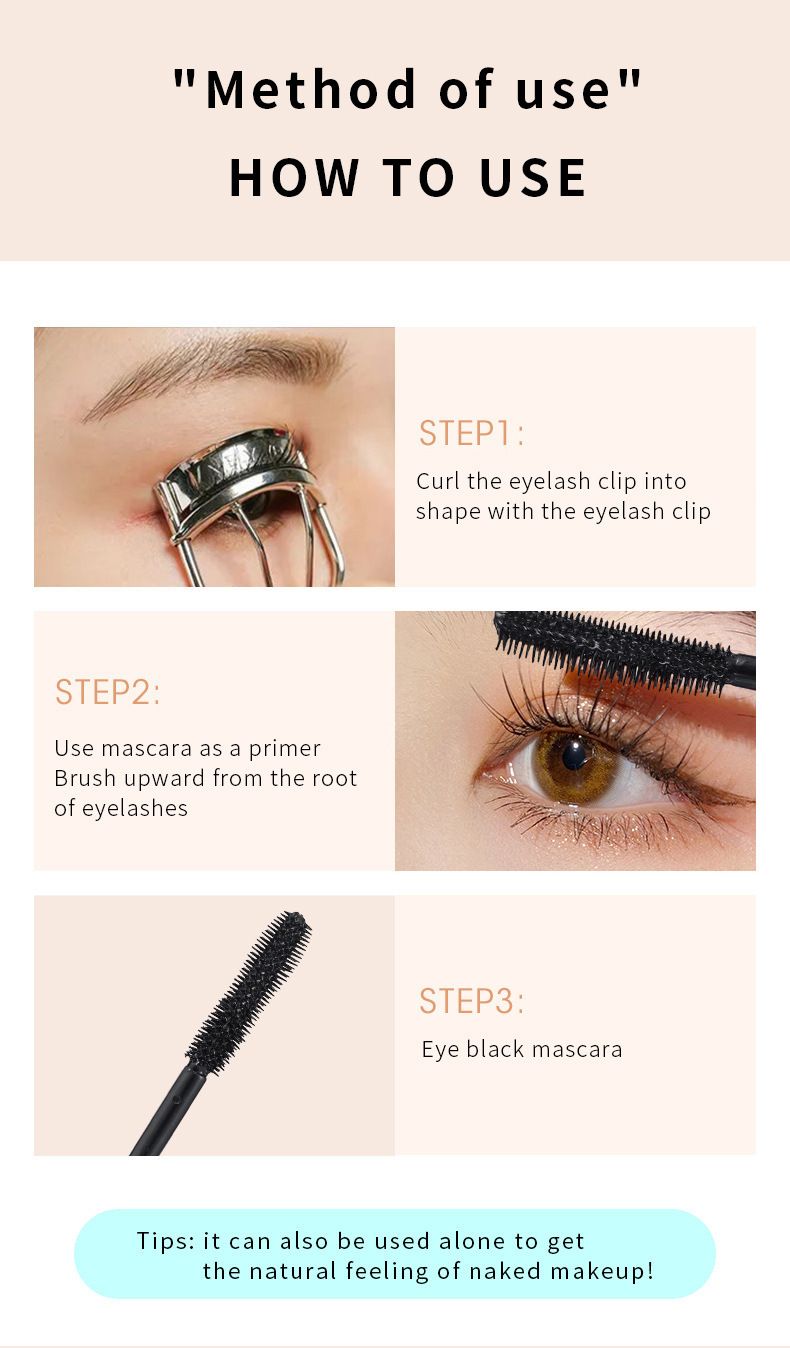 "Method of use"
HOW TO USE

STEP1:
Curl the eyelash clip into shape with the eyelash clip

STEP2:
Use mascara as a primer
Brush upward from the root of eyelashes

STEP3:
Eye black mascara

Tips: it can also be used alone to get the natural feeling of naked makeup!