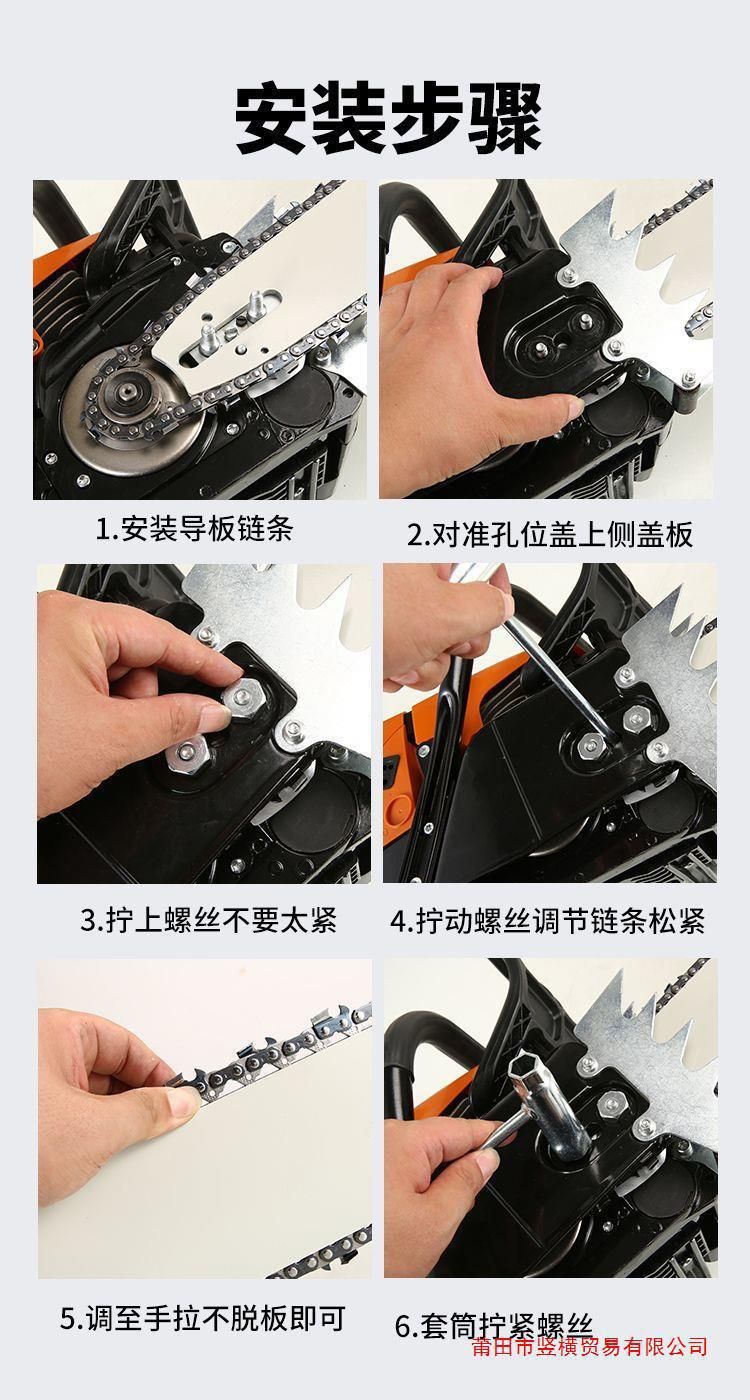 安装步骤

1.安装导板链条

2.对准孔位盖上侧盖板

3.拧上螺丝不要太紧

4.拧动螺丝调节链条松紧

5.调至手拉不脱板即可

6.套筒拧紧螺丝

莆田市竖横贸易有限公司