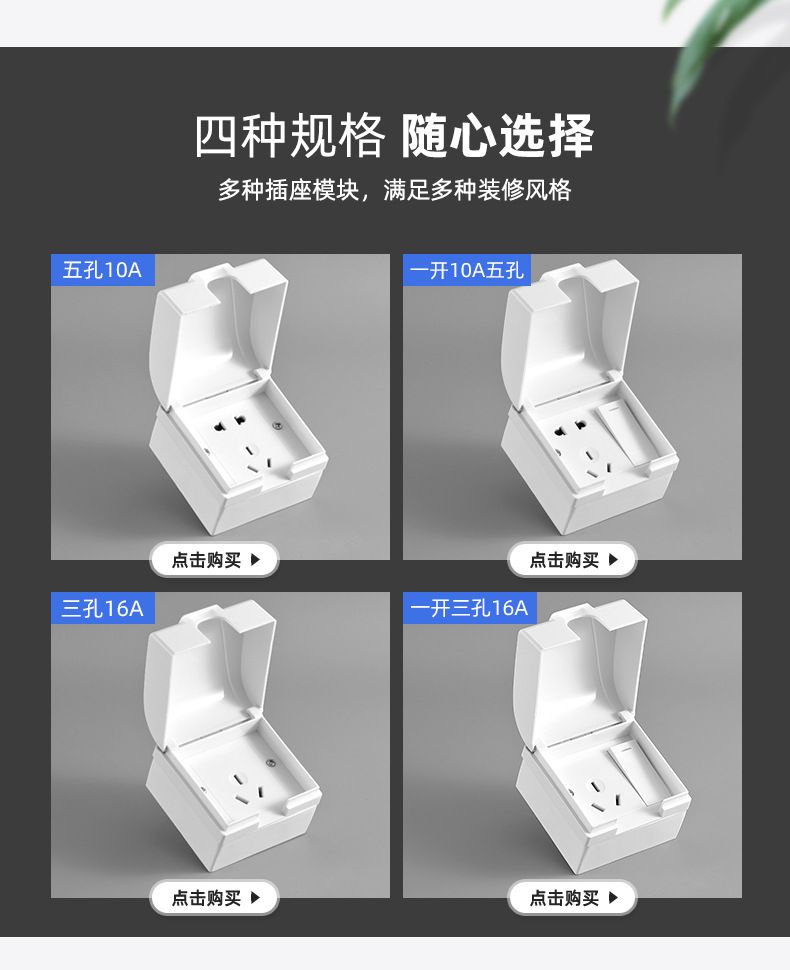 四种规格 随心选择

多种插座模块，满足多种装修风格

五孔10A

点击购买 ▶

一开10A五孔

点击购买 ▶

三孔16A

点击购买 ▶

一开三孔16A

点击购买 ▶