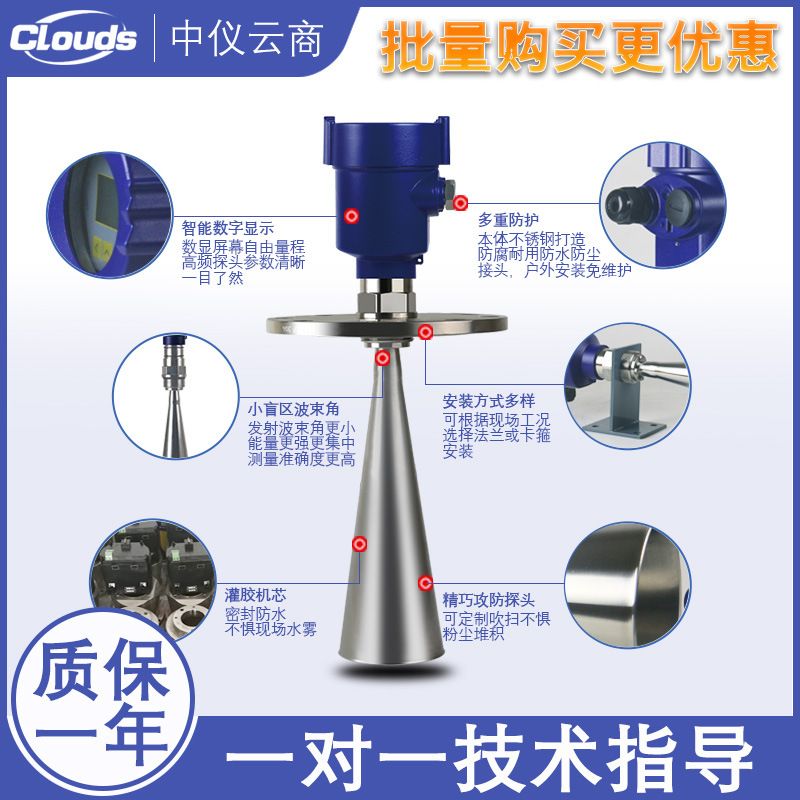 Clouds 中仪云商

批量购买更优惠

智能数字显示
数显屏幕自由量程
高频探头参数清晰
一目了然

多重防护
本体不锈钢打造
防腐耐用防水防尘
接头，户外安装免维护

小盲区波束角
发射波束角更小
能量更强更集中
测量准确度更高

安装方式多样
可根据现场工况
选择法兰或卡箍
安装

灌胶机芯
密封防水
不惧现场水雾

精巧攻防探头
可定制吹扫不惧
粉尘堆积

质保一年

一对一技术指导