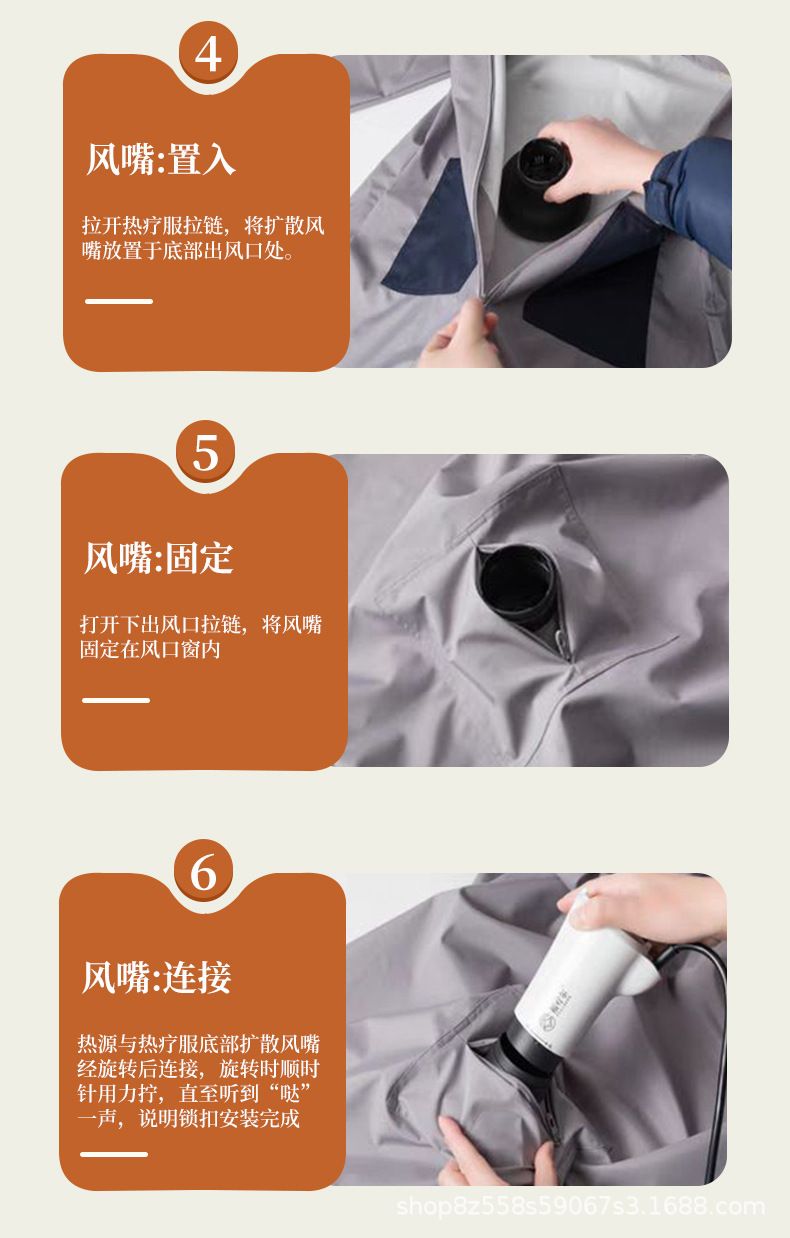 4

风嘴:置入

拉开热疗服拉链，将扩散风嘴放置于底部出风口处。

5

风嘴:固定

打开下出风口拉链，将风嘴固定在风口窗内

6

风嘴:连接

热源与热疗服底部扩散风嘴经旋转后连接，旋转时顺时针用力拧，直至听到“哒”一声，说明锁扣安装完成

shop8z558s59067s3.1688.com