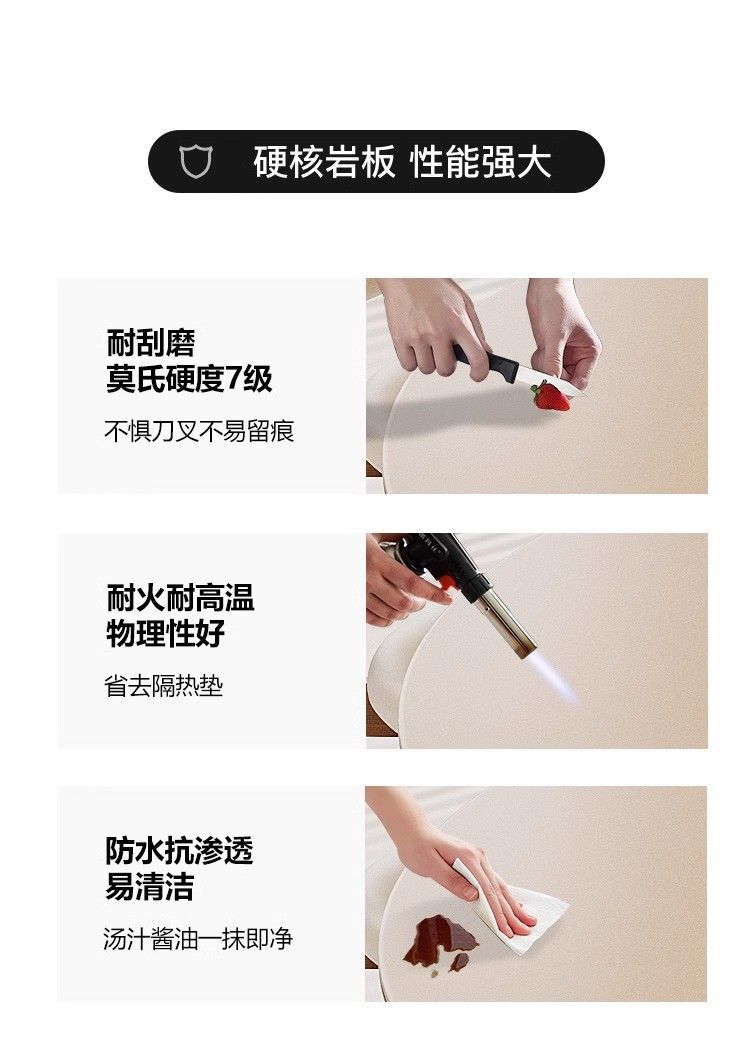 硬核岩板 性能强大

耐刮磨
莫氏硬度7级

不惧刀叉不易留痕

耐火耐高温
物理性好

省去隔热垫

防水抗渗透
易清洁

汤汁酱油一抹即净