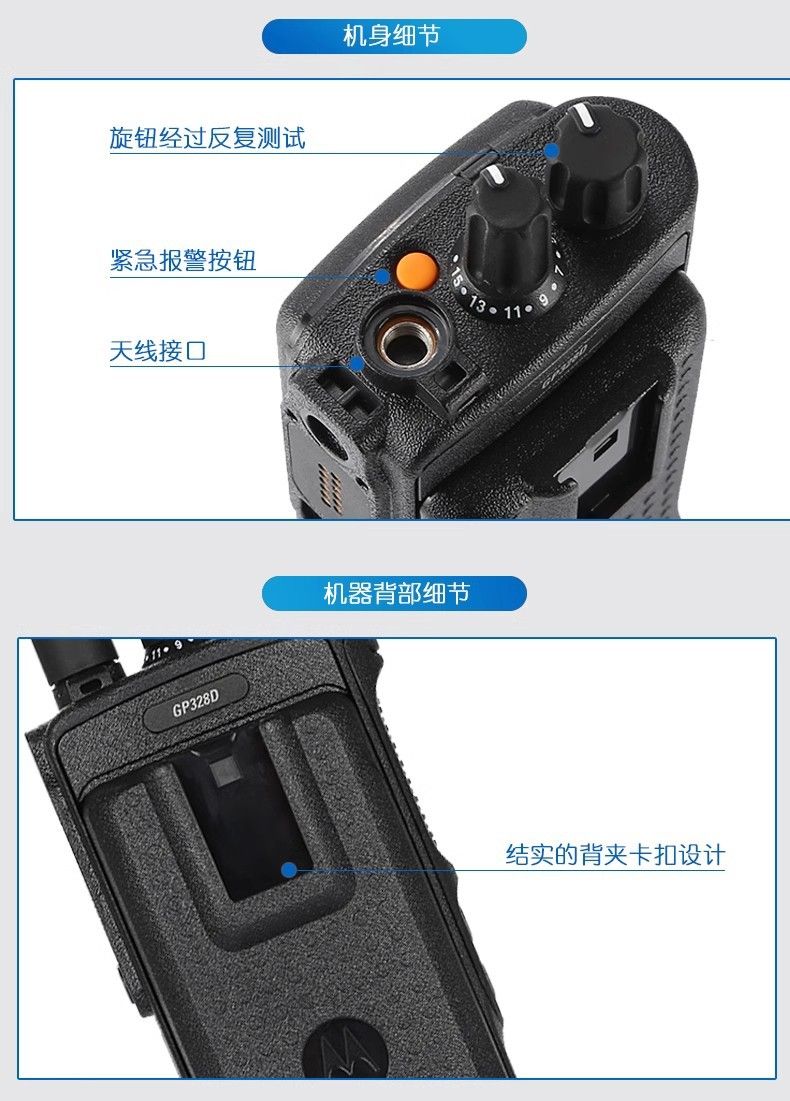 机身细节

旋钮经过反复测试

紧急报警按钮

天线接口

15 13 11 9 7

机器背部细节

GP328D

结实的背夹卡扣设计