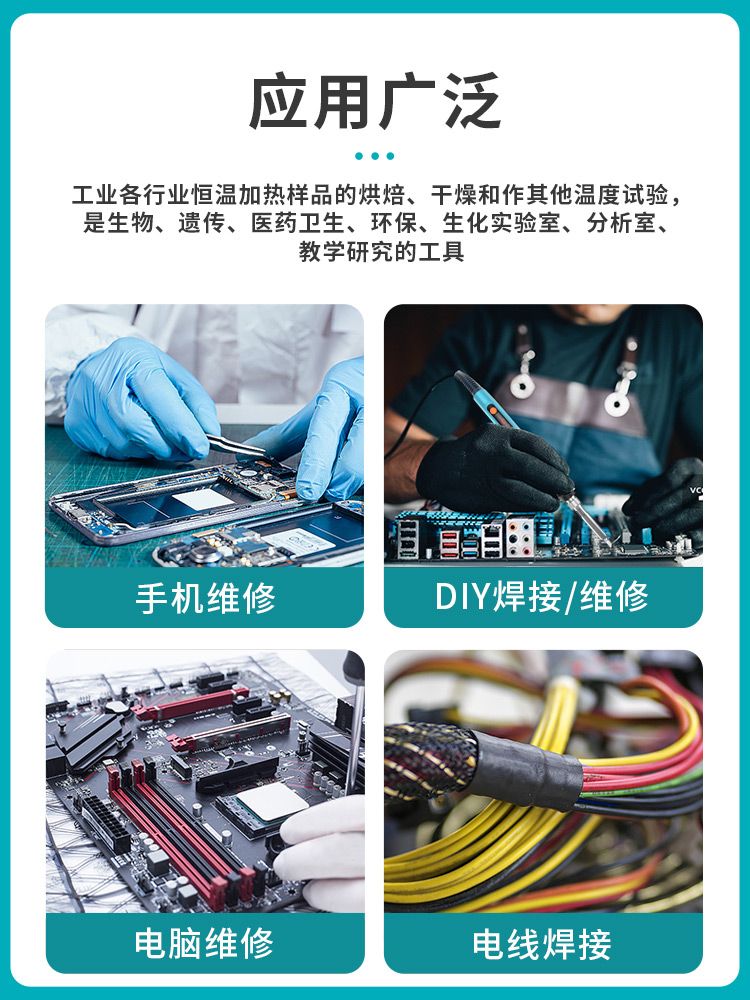 应用广泛

工业各行业恒温加热样品的烘焙、干燥和作其他温度试验，是生物、遗传、医药卫生、环保、生化实验室、分析室、教学研究的工具

手机维修

DIY焊接/维修

电脑维修

电线焊接