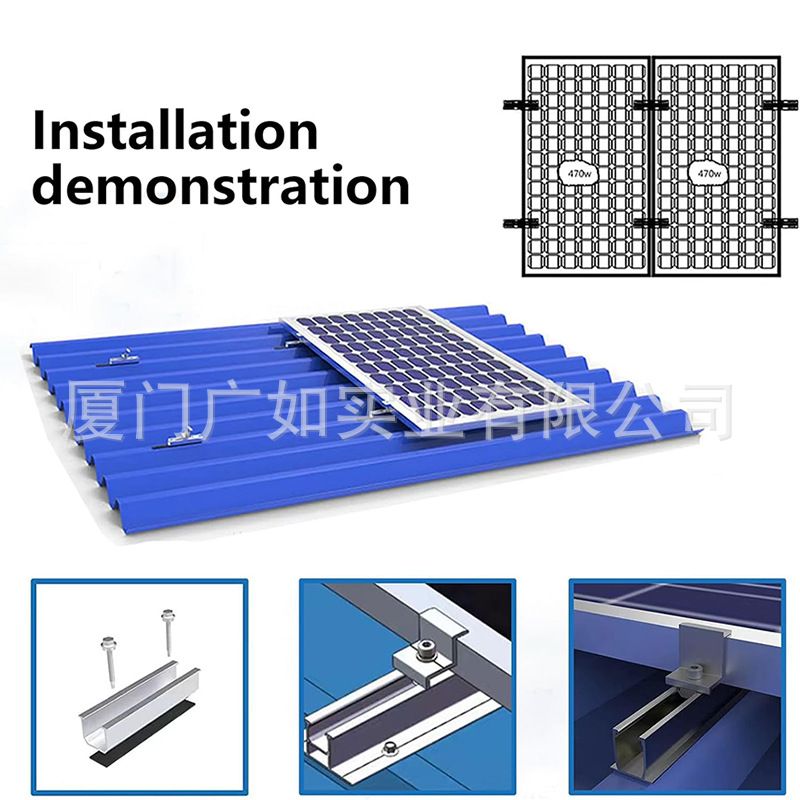 Installation demonstration

470w

470w

厦门广如实业有限公司