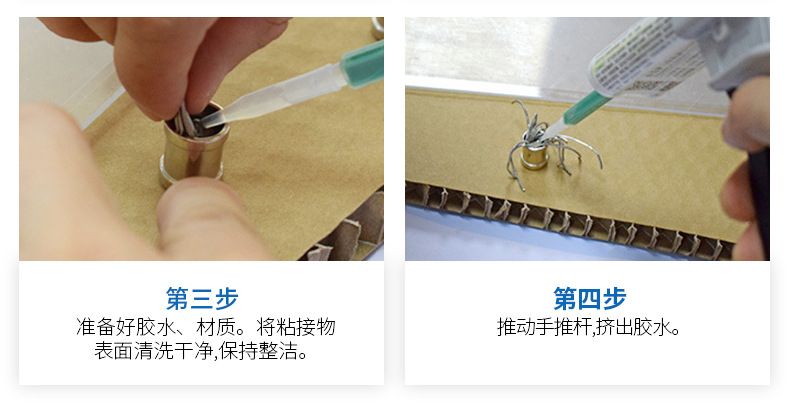 第三步
准备好胶水、材质。将粘接物表面清洗干净,保持整洁。

第四步
推动手推杆,挤出胶水。