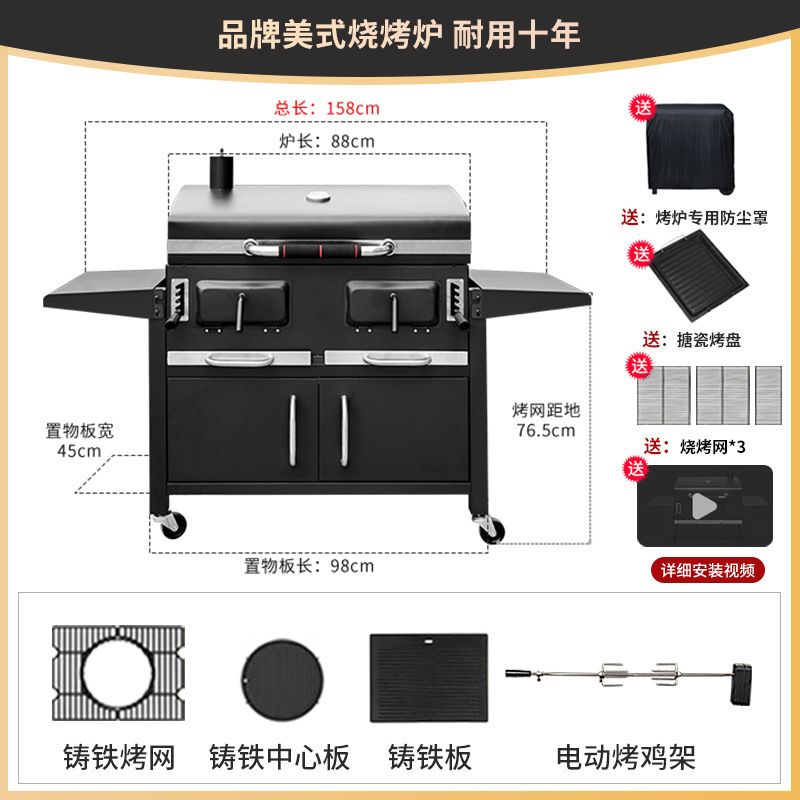 品牌美式烧烤炉 耐用十年

总长：158cm

炉长：88cm

置物板宽
45cm

烤网距地
76.5cm

置物板长：98cm

送

送：烤炉专用防尘罩

送

送：搪瓷烤盘

送

送：烧烤网*3

送

详细安装视频

铸铁烤网

铸铁中心板

铸铁板

电动烤鸡架