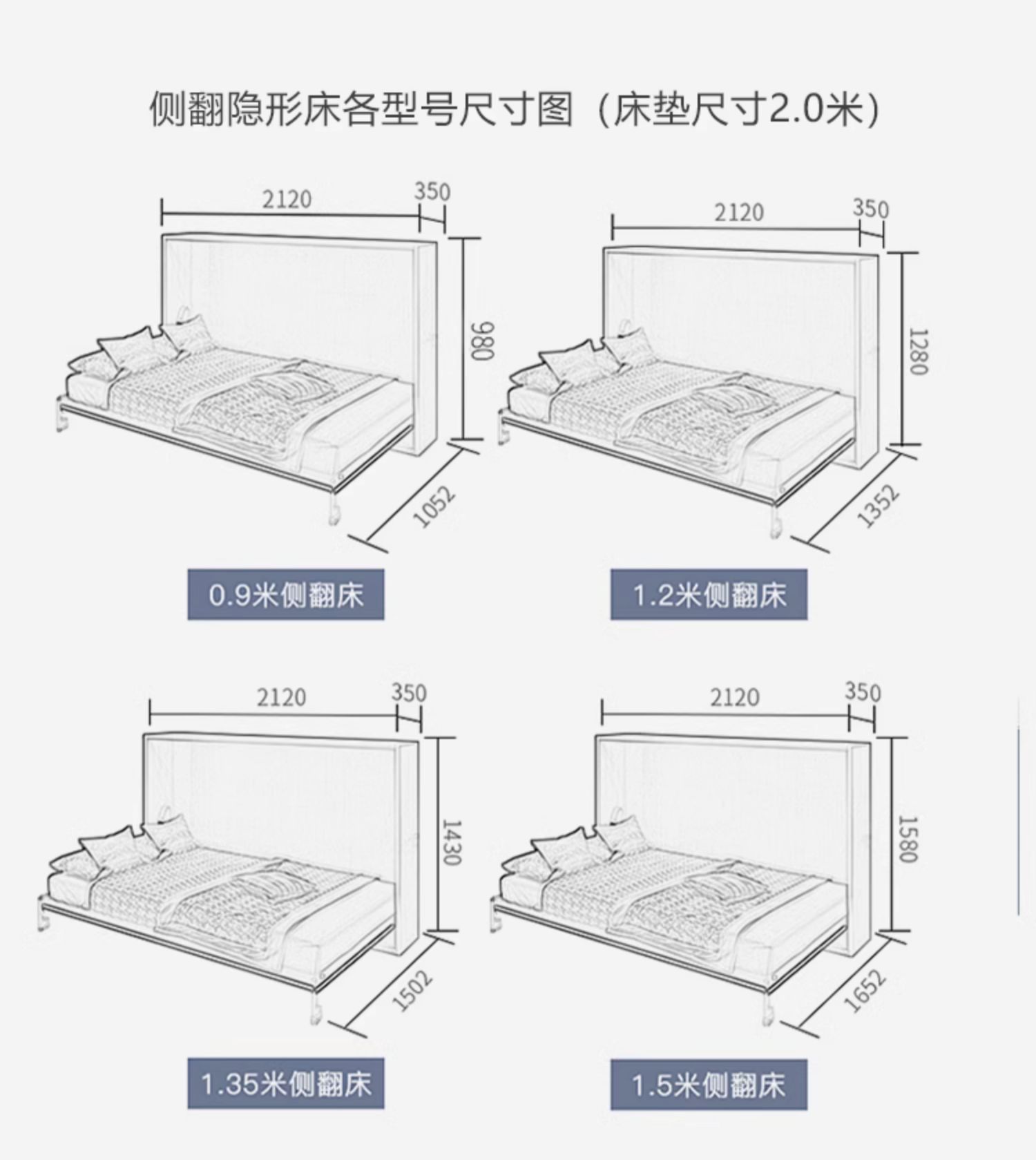 侧翻隐形床各型号尺寸图（床垫尺寸2.0米）

2120
350
980
1052
0.9米侧翻床

2120
350
1280
1352
1.2米侧翻床

2120
350
1430
1502
1.35米侧翻床

2120
350
1580
1652
1.5米侧翻床