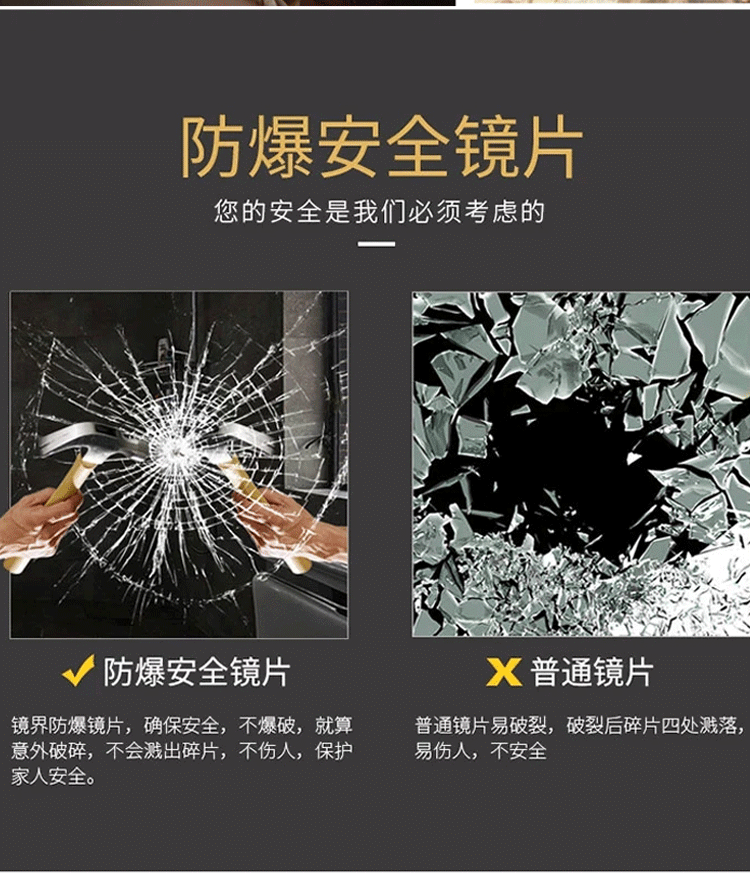 防爆安全镜片

您的安全是我们必须考虑的

✓ 防爆安全镜片

镜界防爆镜片，确保安全，不爆破，就算意外破碎，不会溅出碎片，不伤人，保护家人安全。

X 普通镜片

普通镜片易破裂，破裂后碎片四处溅落，易伤人，不安全