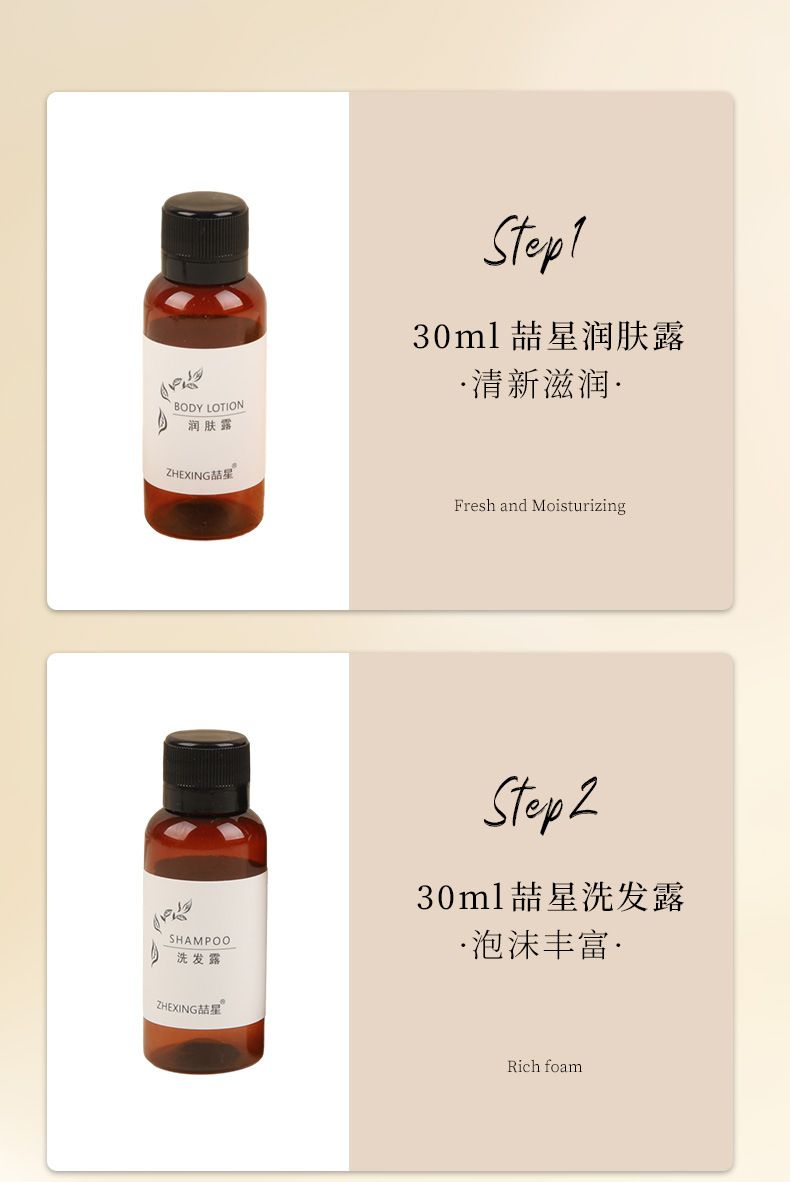 BODY LOTION
润肤露
ZHEXING喆星®

Step1

30ml 喆星润肤露
·清新滋润·

Fresh and Moisturizing

SHAMPOO
洗发露
ZHEXING喆星®

Step2

30ml喆星洗发露
·泡沫丰富·

Rich foam