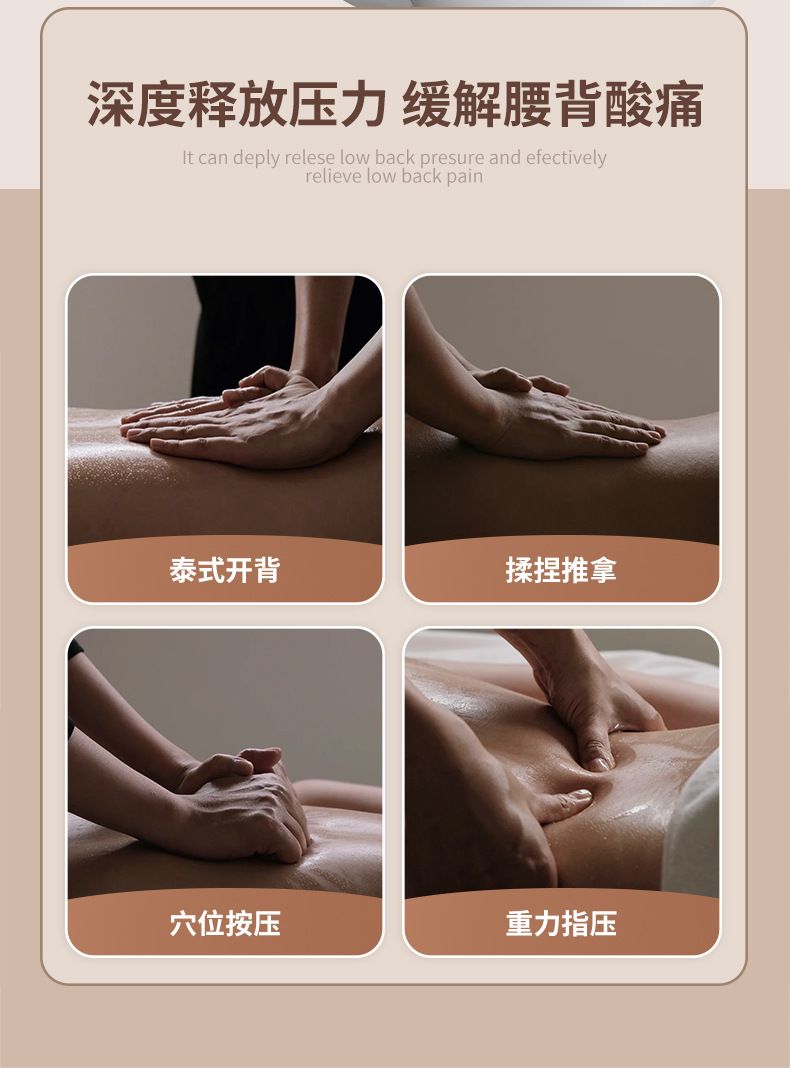 深度释放压力 缓解腰背酸痛

It can deply relese low back presure and efectively relieve low back pain

泰式开背

揉捏推拿

穴位按压

重力指压