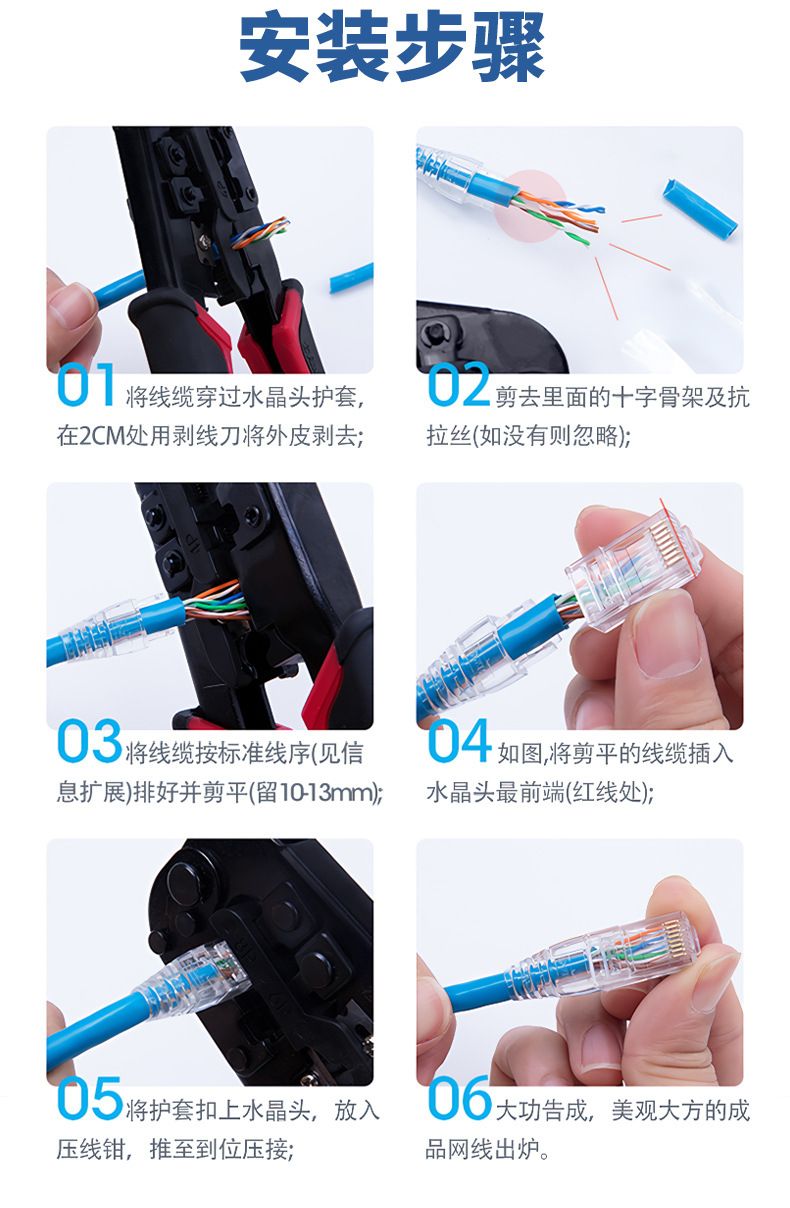 安装步骤

01 将线缆穿过水晶头护套，在2CM处用剥线刀将外皮剥去;

02 剪去里面的十字骨架及抗拉丝(如没有则忽略);

03 将线缆按标准线序(见信息扩展)排好并剪平(留10-13mm);

04 如图,将剪平的线缆插入水晶头最前端(红线处);

05 将护套扣上水晶头，放入压线钳，推至到位压接;

06 大功告成，美观大方的成品网线出炉。