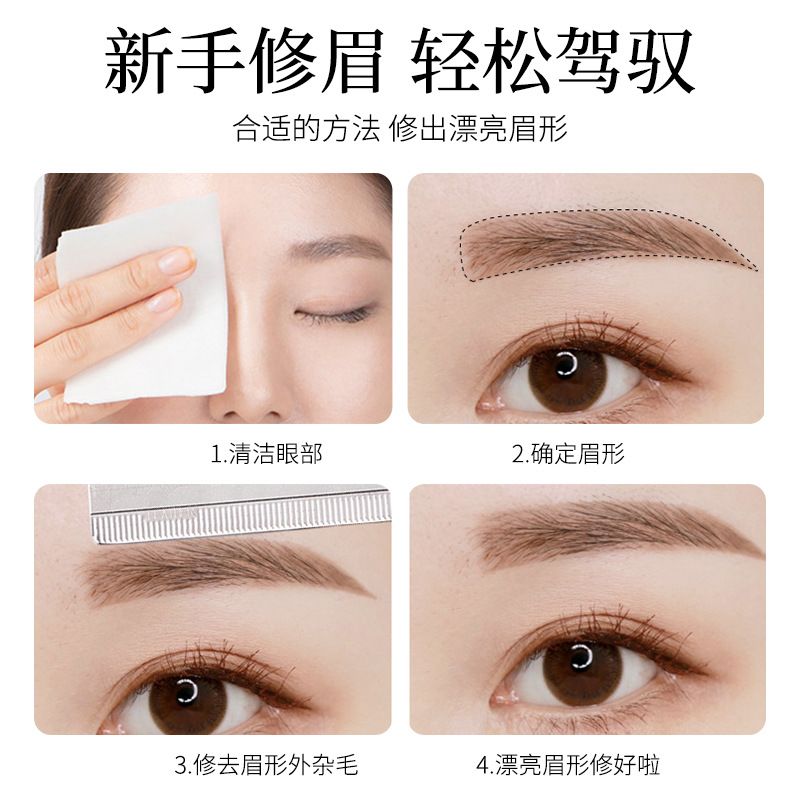 新手修眉 轻松驾驭

合适的方法 修出漂亮眉形

1.清洁眼部

2.确定眉形

3.修去眉形外杂毛

4.漂亮眉形修好啦