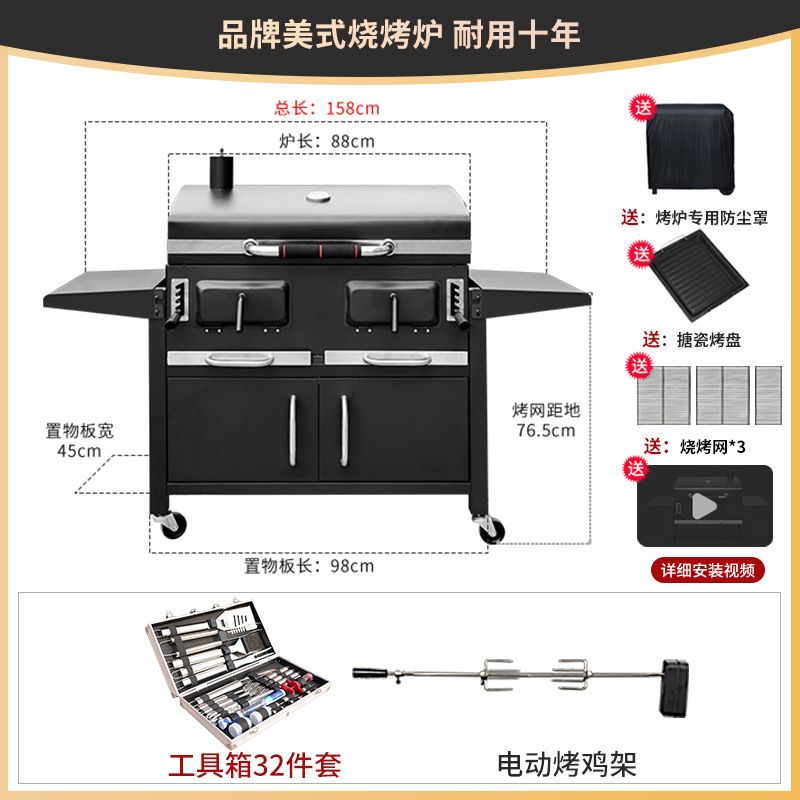 品牌美式烧烤炉 耐用十年

总长：158cm

炉长：88cm

置物板宽
45cm

烤网距地
76.5cm

置物板长：98cm

送

送：烤炉专用防尘罩

送

送：搪瓷烤盘

送

送：烧烤网*3

送

详细安装视频

工具箱32件套

电动烤鸡架