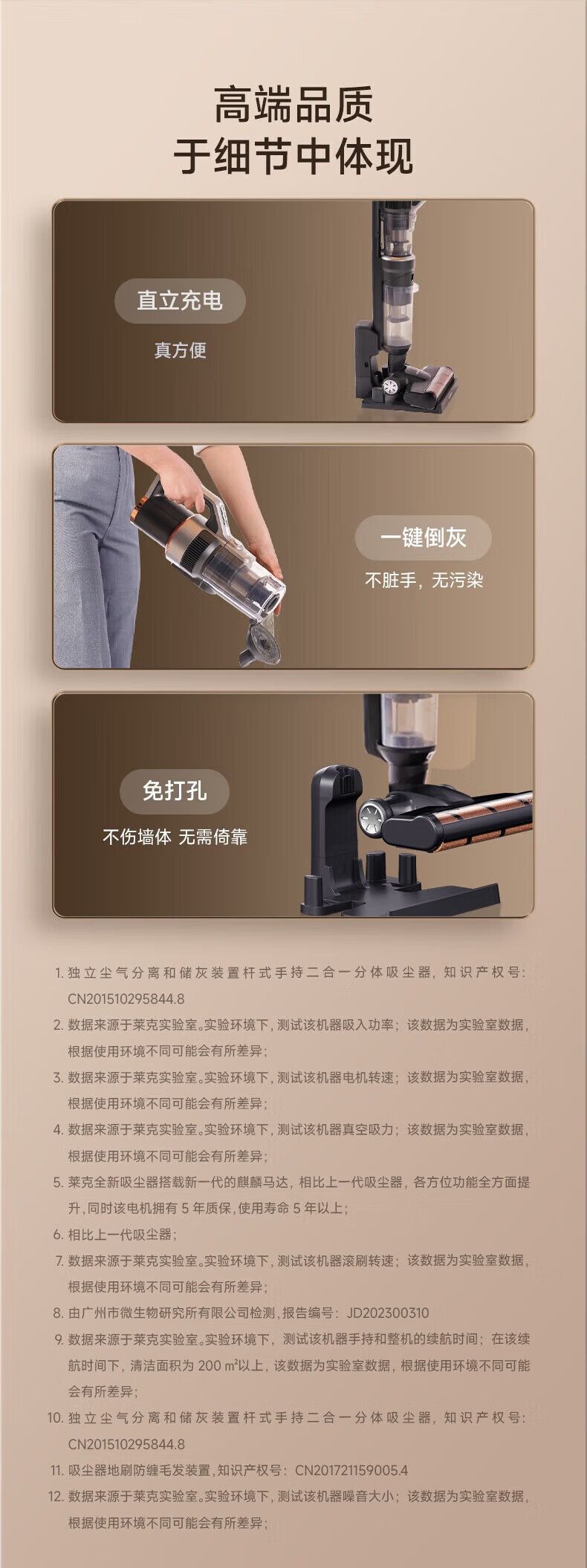 高端品质
于细节中体现

直立充电
真方便

一键倒灰
不脏手，无污染

免打孔
不伤墙体 无需倚靠

1. 独立尘气分离和储灰装置杆式手持二合一分体吸尘器，知识产权号：CN201510295844.8
2. 数据来源于莱克实验室。实验环境下，测试该机器吸入功率；该数据为实验室数据，根据使用环境不同可能会有所差异；
3. 数据来源于莱克实验室。实验环境下，测试该机器电机转速；该数据为实验室数据，根据使用环境不同可能会有所差异；
4. 数据来源于莱克实验室。实验环境下，测试该机器真空吸力；该数据为实验室数据，根据使用环境不同可能会有所差异；
5. 莱克全新吸尘器搭载新一代的麒麟马达，相比上一代吸尘器，各方位功能全方面提升，同时该电机拥有 5 年质保，使用寿命 5 年以上；
6. 相比上一代吸尘器；
7. 数据来源于莱克实验室。实验环境下，测试该机器滚刷转速；该数据为实验室数据，根据使用环境不同可能会有所差异；
8. 由广州市微生物研究所有限公司检测，报告编号：JD202300310
9. 数据来源于莱克实验室。实验环境下，测试该机器手持和整机的续航时间；在该续航时间下，清洁面积为 200 m²以上，该数据为实验室数据，根据使用环境不同可能会有所差异；
10. 独立尘气分离和储灰装置杆式手持二合一分体吸尘器，知识产权号：CN201510295844.8
11. 吸尘器地刷防缠毛发装置，知识产权号：CN201721159005.4
12. 数据来源于莱克实验室。实验环境下，测试该机器噪音大小；该数据为实验室数据，根据使用环境不同可能会有所差异；