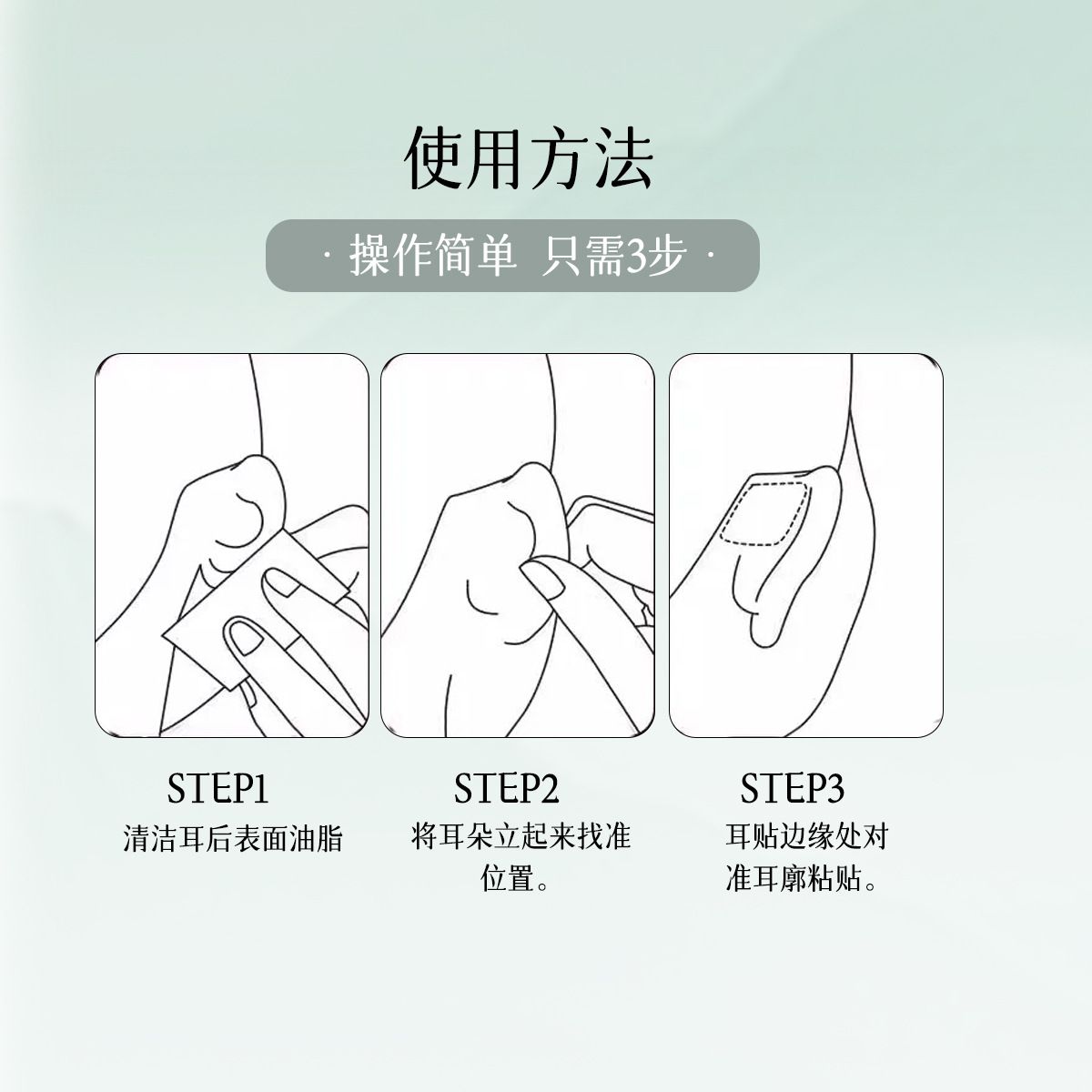 使用方法

· 操作简单 只需3步 ·

STEP1
清洁耳后表面油脂

STEP2
将耳朵立起来找准位置。

STEP3
耳贴边缘处对准耳廓粘贴。